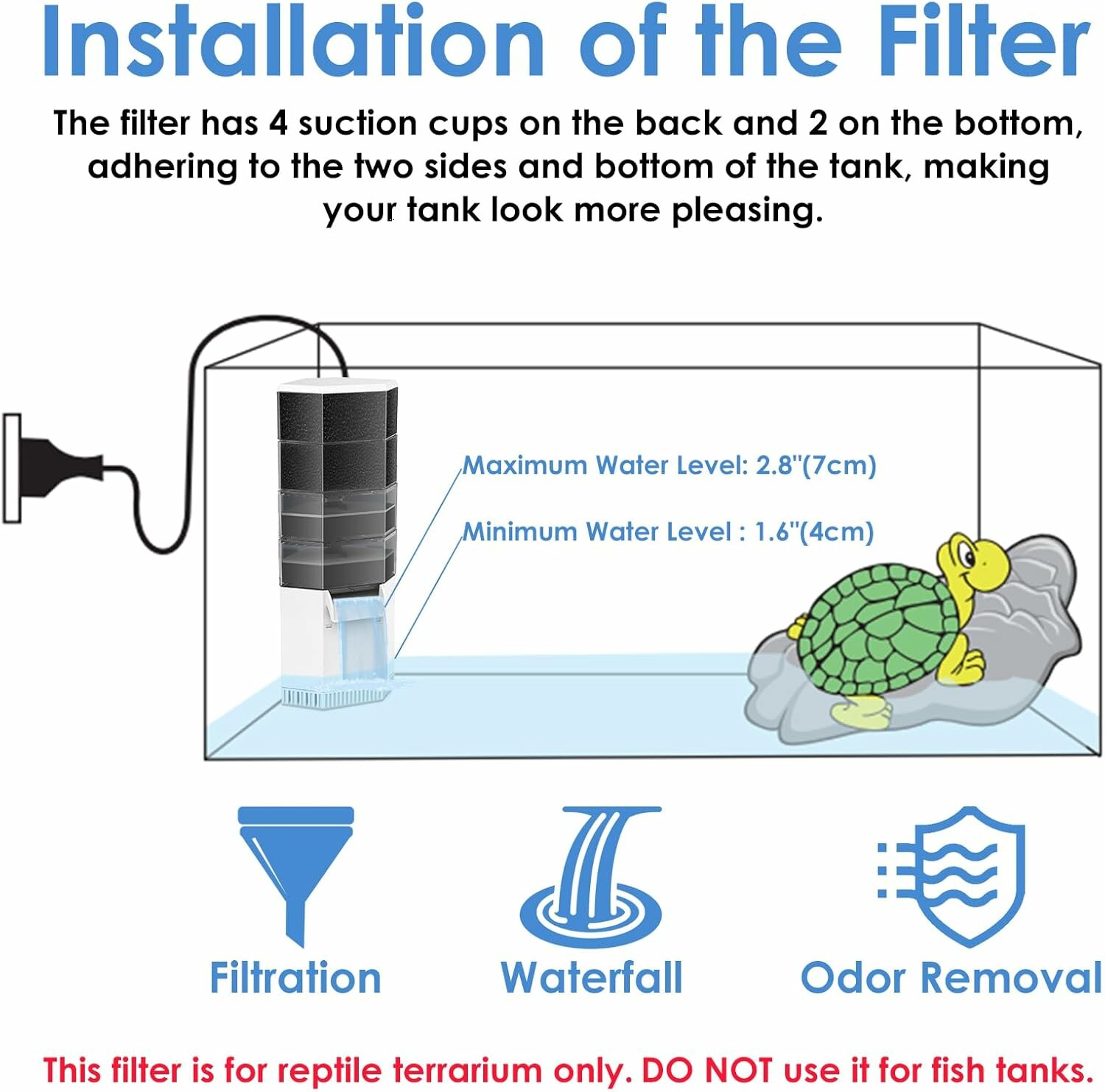 Installation of the Filter

The filter has 4 suction cups on the back and 2 on the bottom, adhering to the two sides and bottom of the tank, making your tank look more pleasing.

Maximum Water Level: 2.8"(7cm)

Minimum Water Level : 1.6"(4cm)

Filtration

Waterfall

Odor Removal

This filter is for reptile terrarium only. DO NOT use it for fish tanks.