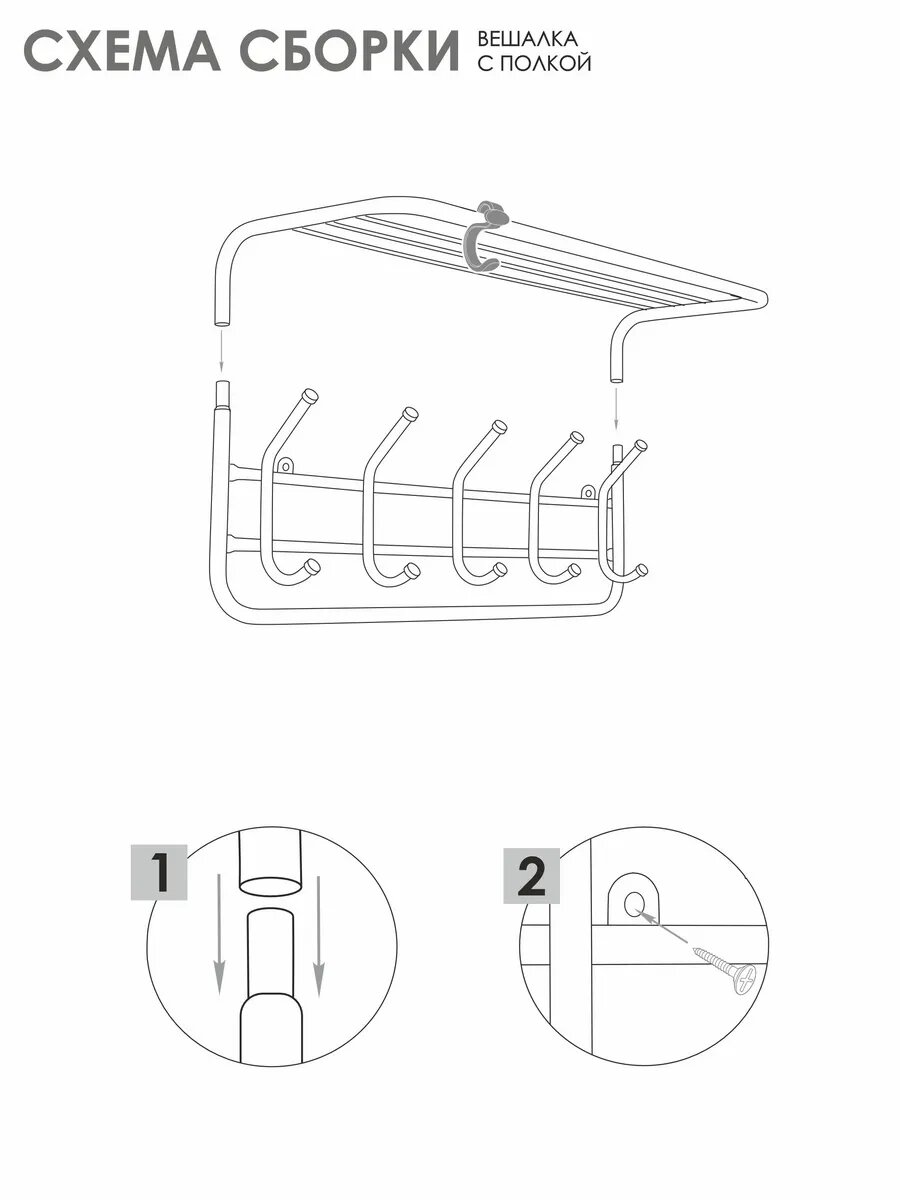 СХЕМА СБОРКИ ВЕШАЛКА С ПОЛКОЙ

1

2