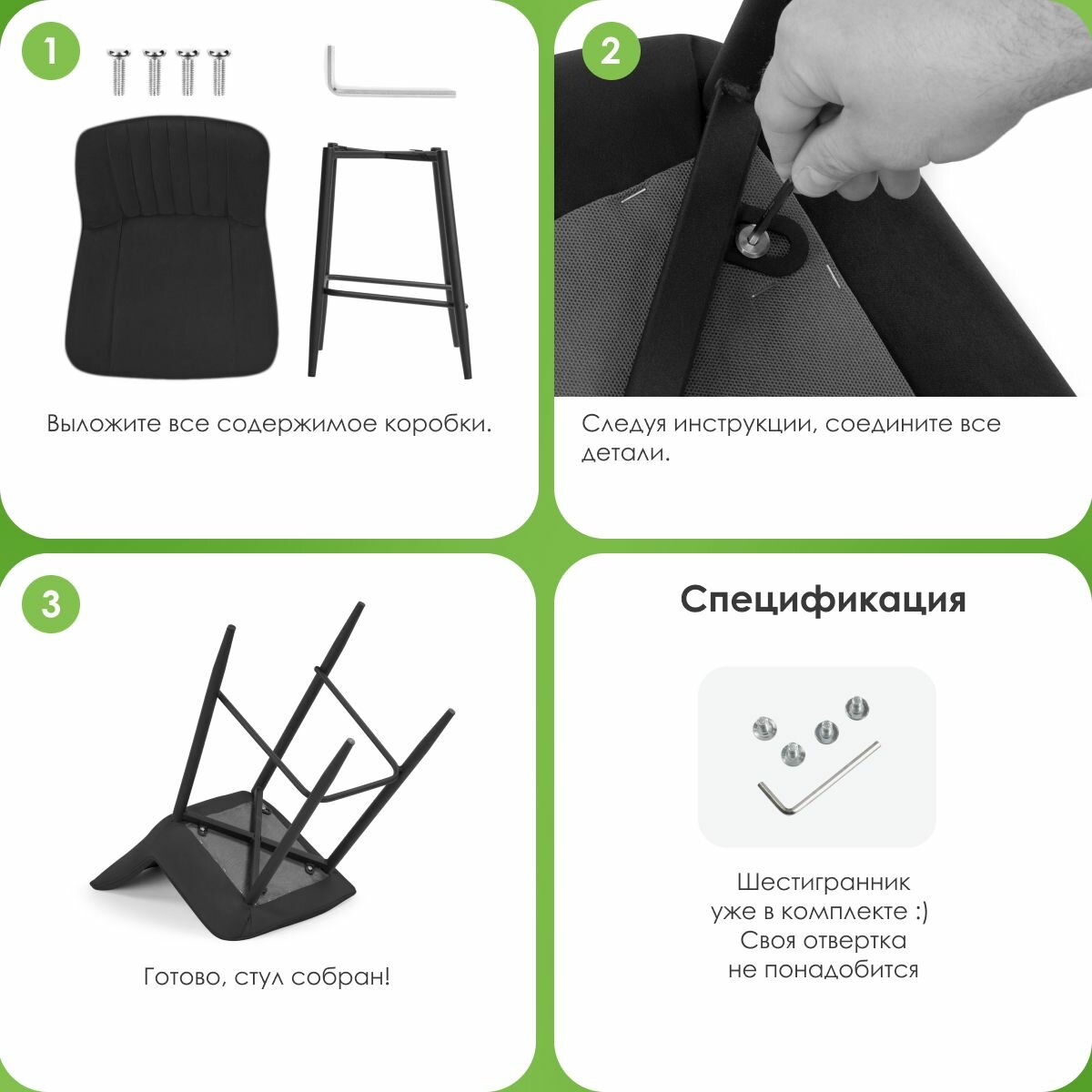 1

Выложите все содержимое коробки.

2

Следуя инструкции, соедините все детали.

3

Готово, стул собран!

Спецификация

Шестигранник
уже в комплекте :)
Своя отвертка
не понадобится