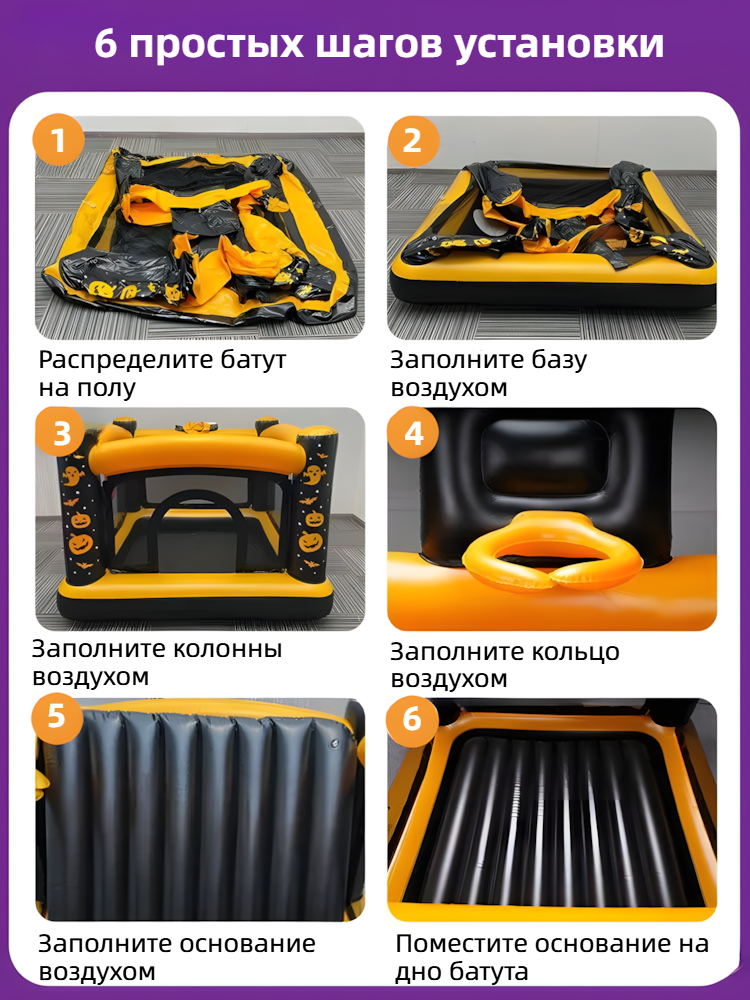 6 простых шагов установки

1

Распределите батут на полу

2

Заполните базу воздухом

3

Заполните колонны воздухом

4

Заполните кольцо воздухом

5

Заполните основание воздухом

6

Поместите основание на дно батута