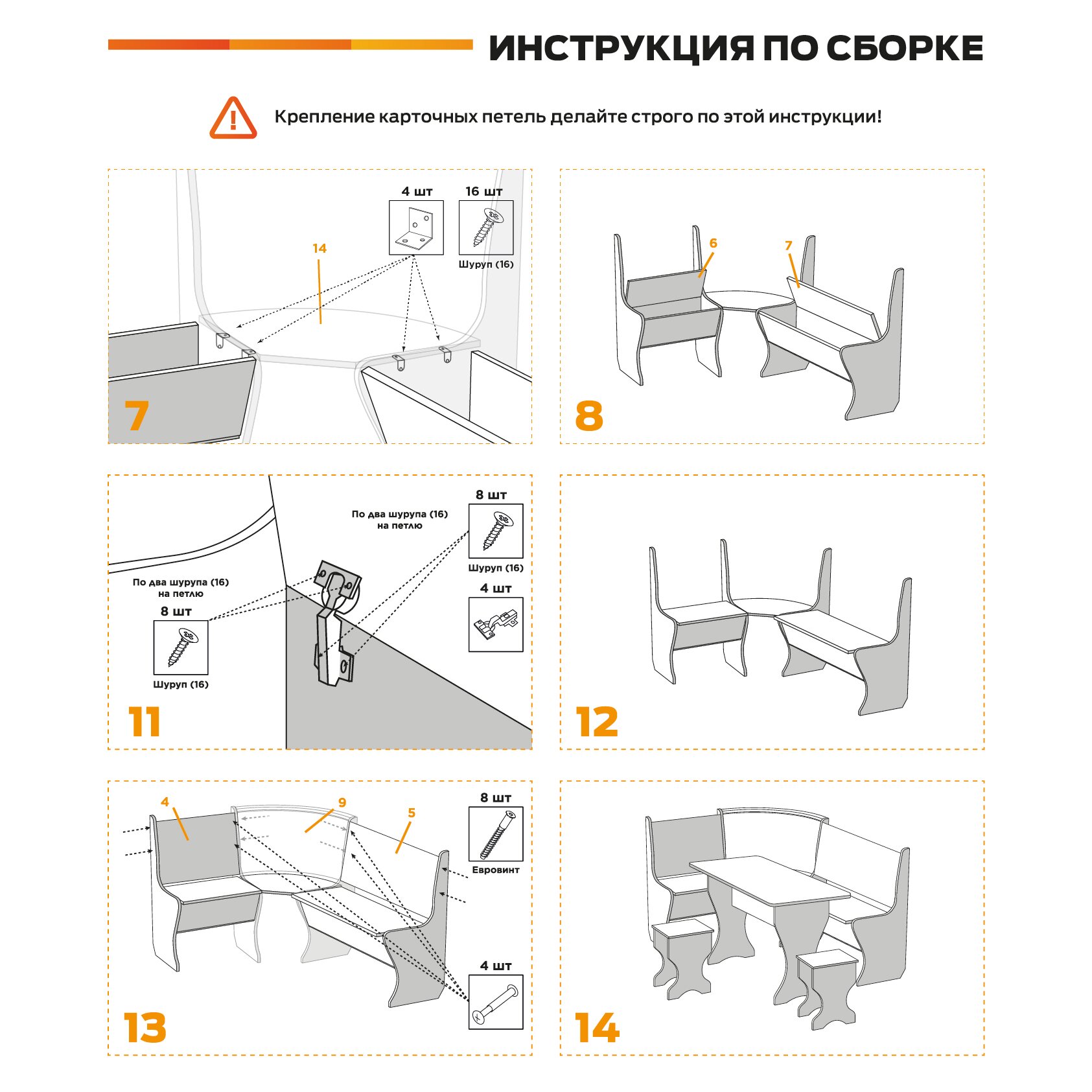 ИНСТРУКЦИЯ ПО СБОРКЕ

Крепление карточных петель делайте строго по этой инструкции!

4 шт
16 шт
Шуруп (16)
14
7

6
7
8

По два шурупа (16) на петлю
8 шт
Шуруп (16)
4 шт
По два шурупа (16) на петлю
8 шт
Шуруп (16)
11

12

4
9
5
8 шт
Евровинт
4 шт
13

14