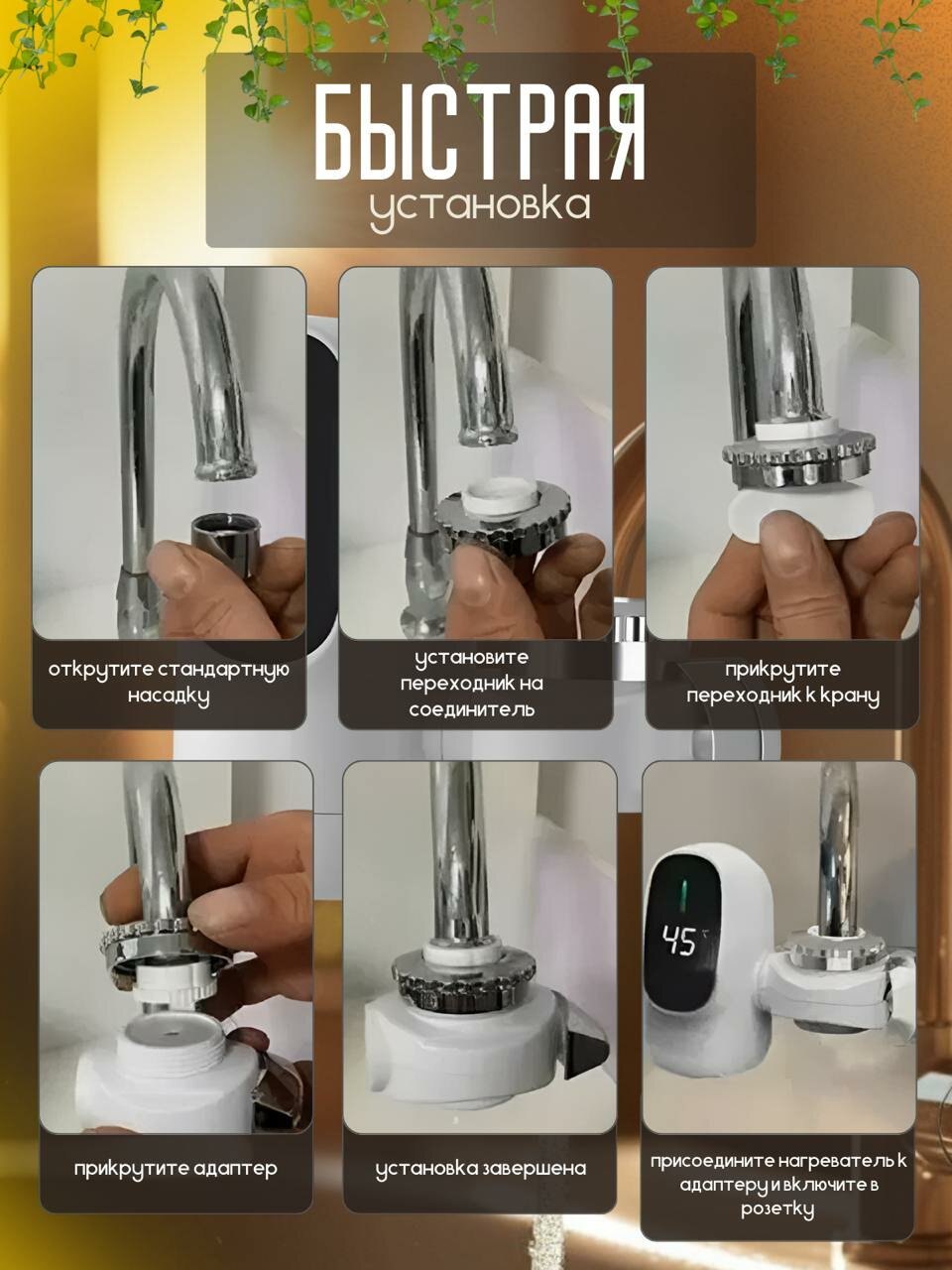 БЫСТРАЯ
установка

открутите стандартную насадку

установите переходник на соединитель

прикрутите переходник к крану

прикрутите адаптер

установка завершена

45

присоедините нагреватель к адаптеру и включите в розетку