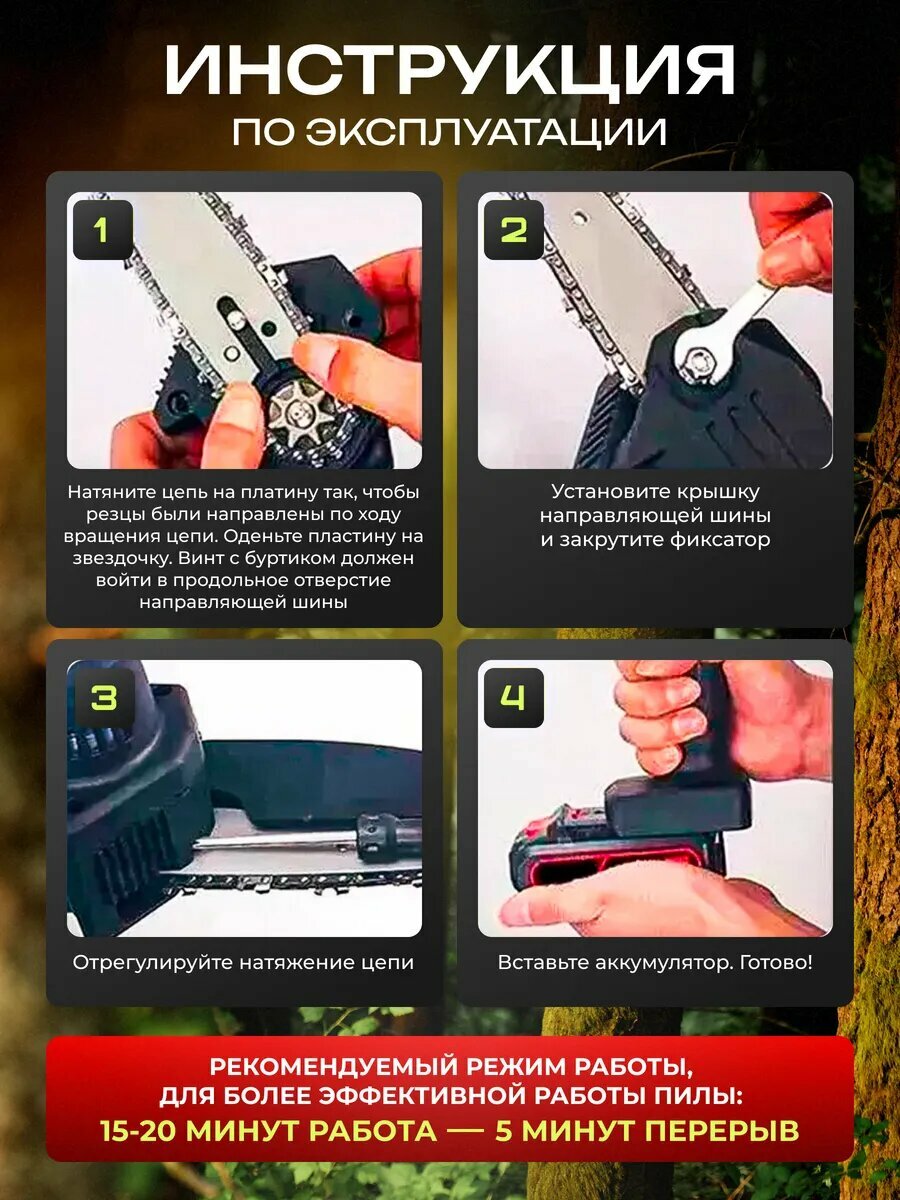 ИНСТРУКЦИЯ
ПО ЭКСПЛУАТАЦИИ

1

Натяните цепь на платину так, чтобы резцы были направлены по ходу вращения цепи. Оденьте пластину на звездочку. Винт с буртиком должен войти в продольное отверстие направляющей шины

2

Установите крышку направляющей шины и закрутите фиксатор

3

Отрегулируйте натяжение цепи

4

Вставьте аккумулятор. Готово!

РЕКОМЕНДУЕМЫЙ РЕЖИМ РАБОТЫ, ДЛЯ БОЛЕЕ ЭФФЕКТИВНОЙ РАБОТЫ ПИЛЫ:
15-20 МИНУТ РАБОТА — 5 МИНУТ ПЕРЕРЫВ