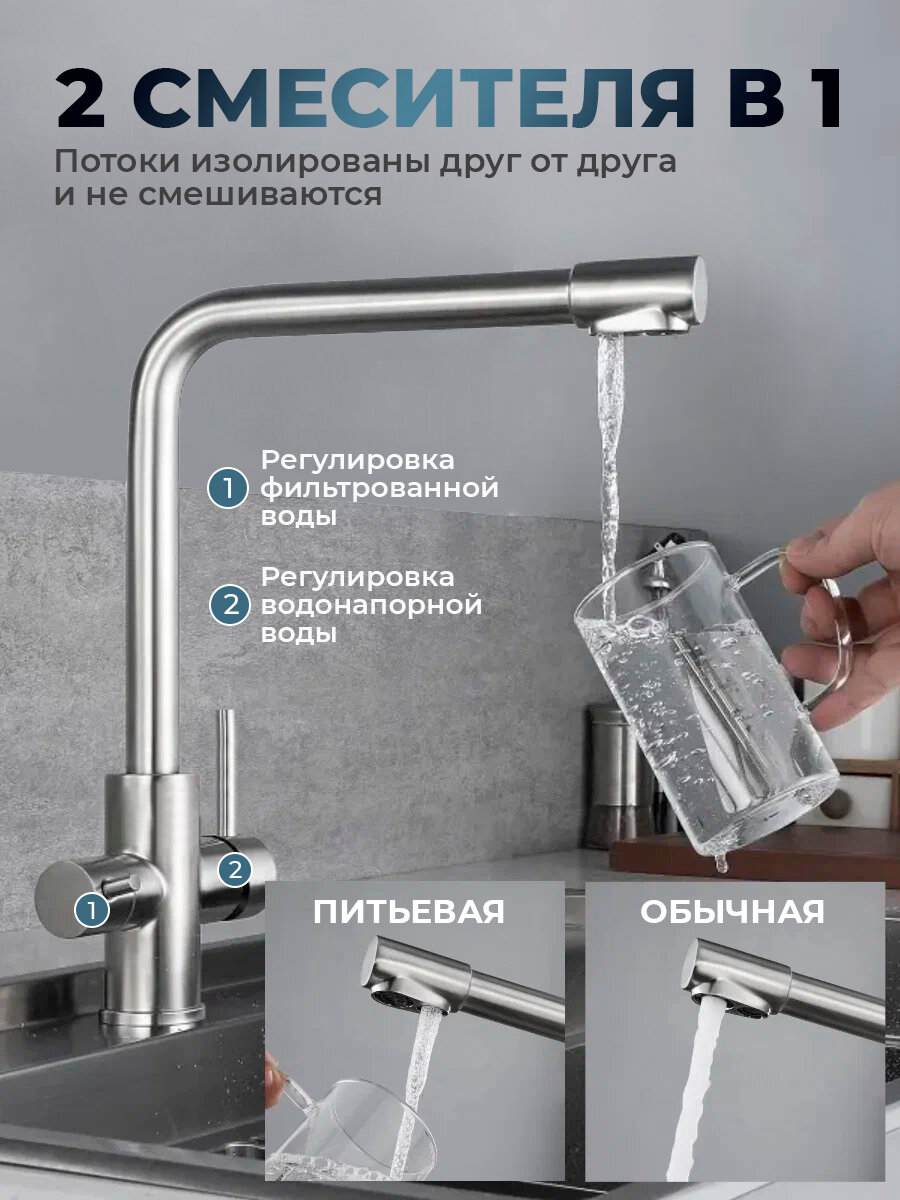 2 СМЕСИТЕЛЯ В 1

Потоки изолированы друг от друга и не смешиваются

1 Регулировка фильтрованной воды

2 Регулировка водонапорной воды

2

1

ПИТЬЕВАЯ

ОБЫЧНАЯ