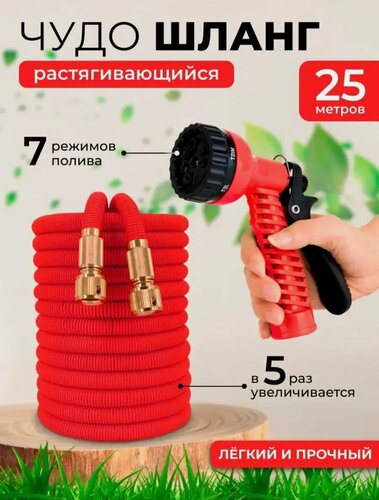 ЧУДО ШЛАНГ

растягивающийся

25 метров

7 режимов полива

в 5 раз увеличивается

ЛЁГКИЙ И ПРОЧНЫЙ