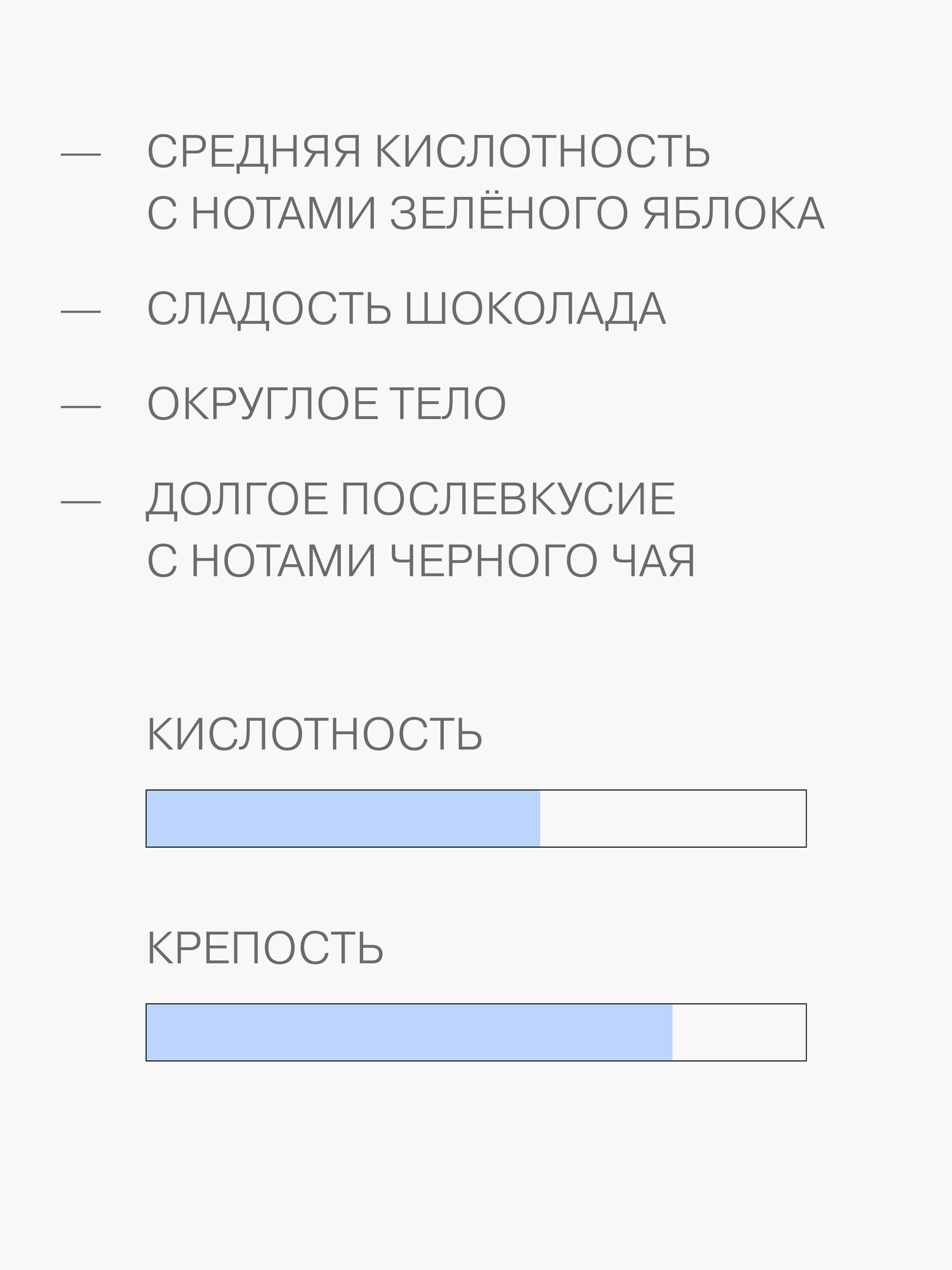 — СРЕДНЯЯ КИСЛОТНОСТЬ С НОТАМИ ЗЕЛЁНОГО ЯБЛОКА

— СЛАДОСТЬ ШОКОЛАДА

— ОКРУГЛОЕ ТЕЛО

— ДОЛГОЕ ПОСЛЕВКУСИЕ С НОТАМИ ЧЕРНОГО ЧАЯ

КИСЛОТНОСТЬ

КРЕПОСТЬ