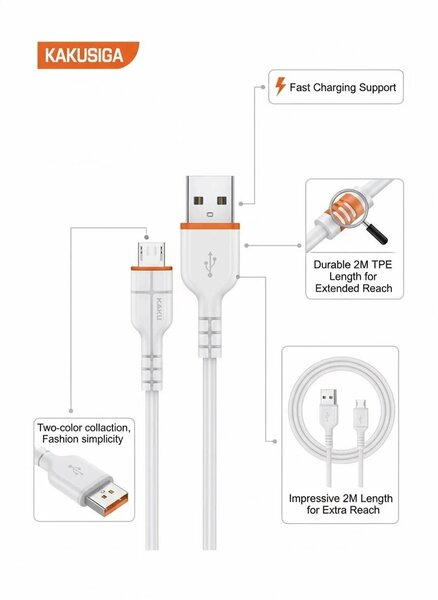 KAKUSIGA

Fast Charging Support

Durable 2M TPE Length for Extended Reach

KAKU

Two-color collaction, Fashion simplicity

Impressive 2M Length for Extra Reach