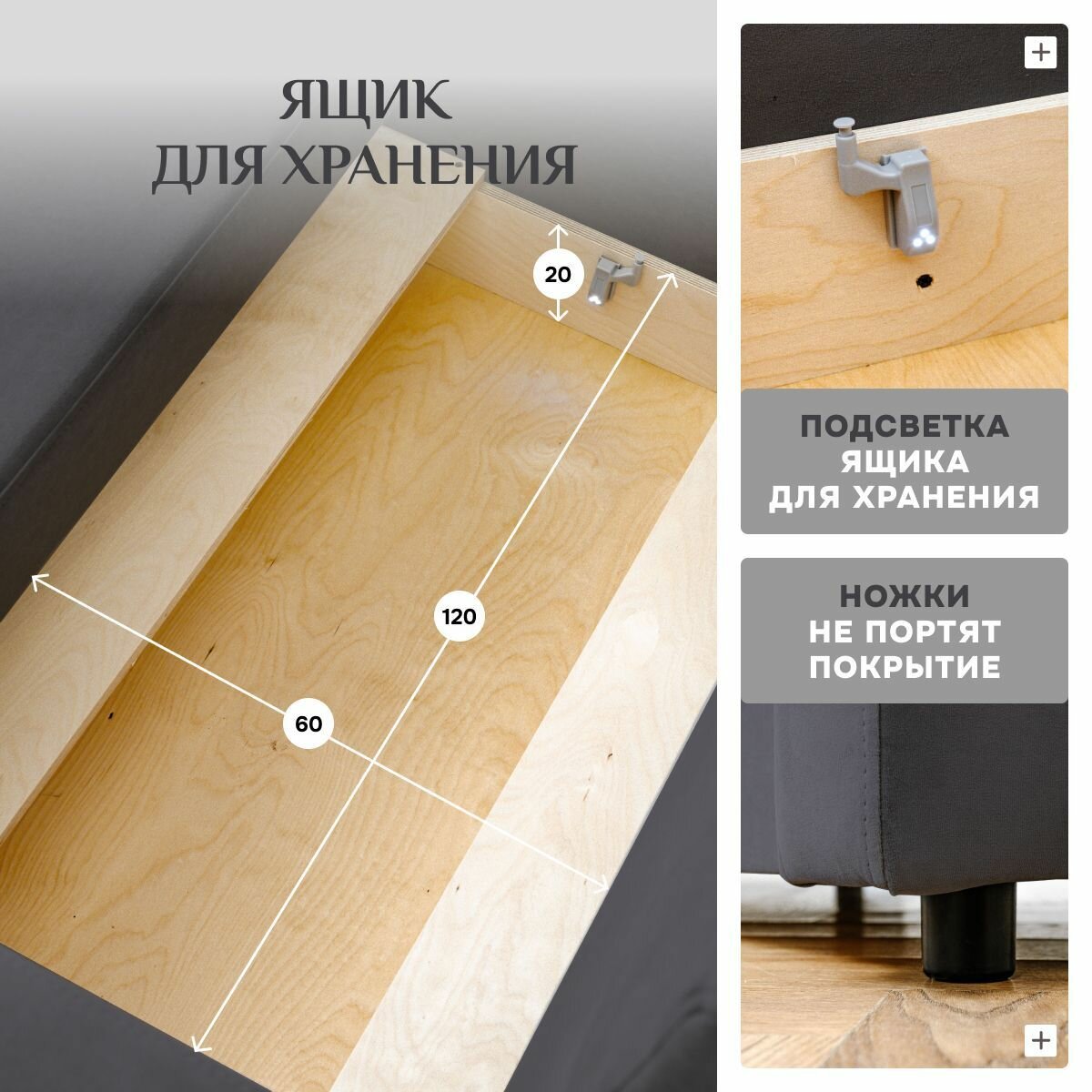 ЯЩИК
ДЛЯ ХРАНЕНИЯ

20

120

60

+

ПОДСВЕТКА
ЯЩИКА
ДЛЯ ХРАНЕНИЯ

НОЖКИ
НЕ ПОРТЯТ
ПОКРЫТИЕ

+