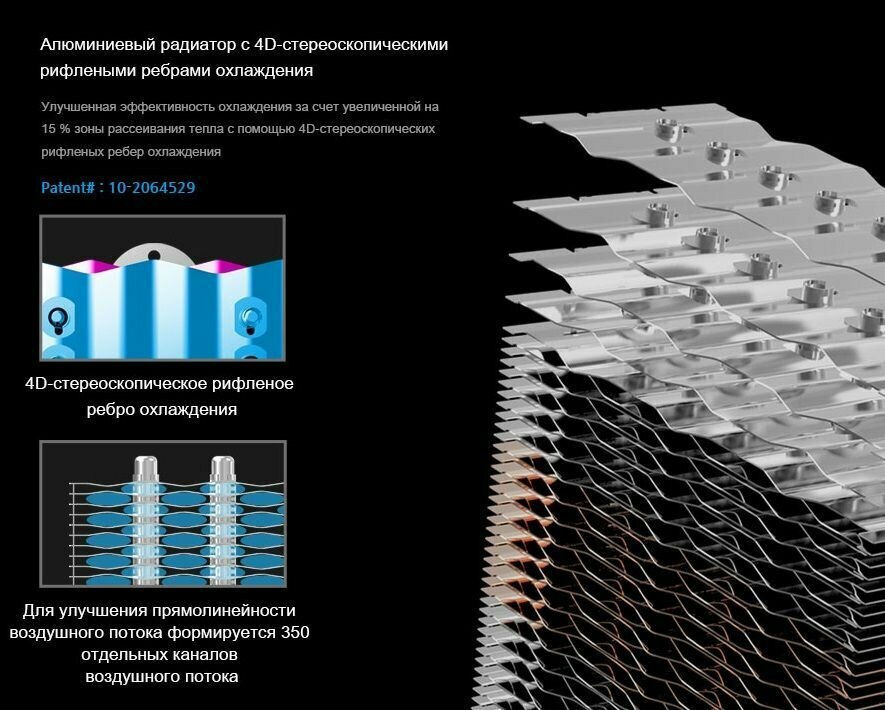 Алюминиевый радиатор с 4D-стереоскопическими рифлеными ребрами охлаждения

Улучшенная эффективность охлаждения за счет увеличенной на 15 % зоны рассеивания тепла с помощью 4D-стереоскопических рифленых ребер охлаждения

Patent# : 10-2064529

4D-стереоскопическое рифленое ребро охлаждения

Для улучшения прямолинейности воздушного потока формируется 350 отдельных каналов воздушного потока