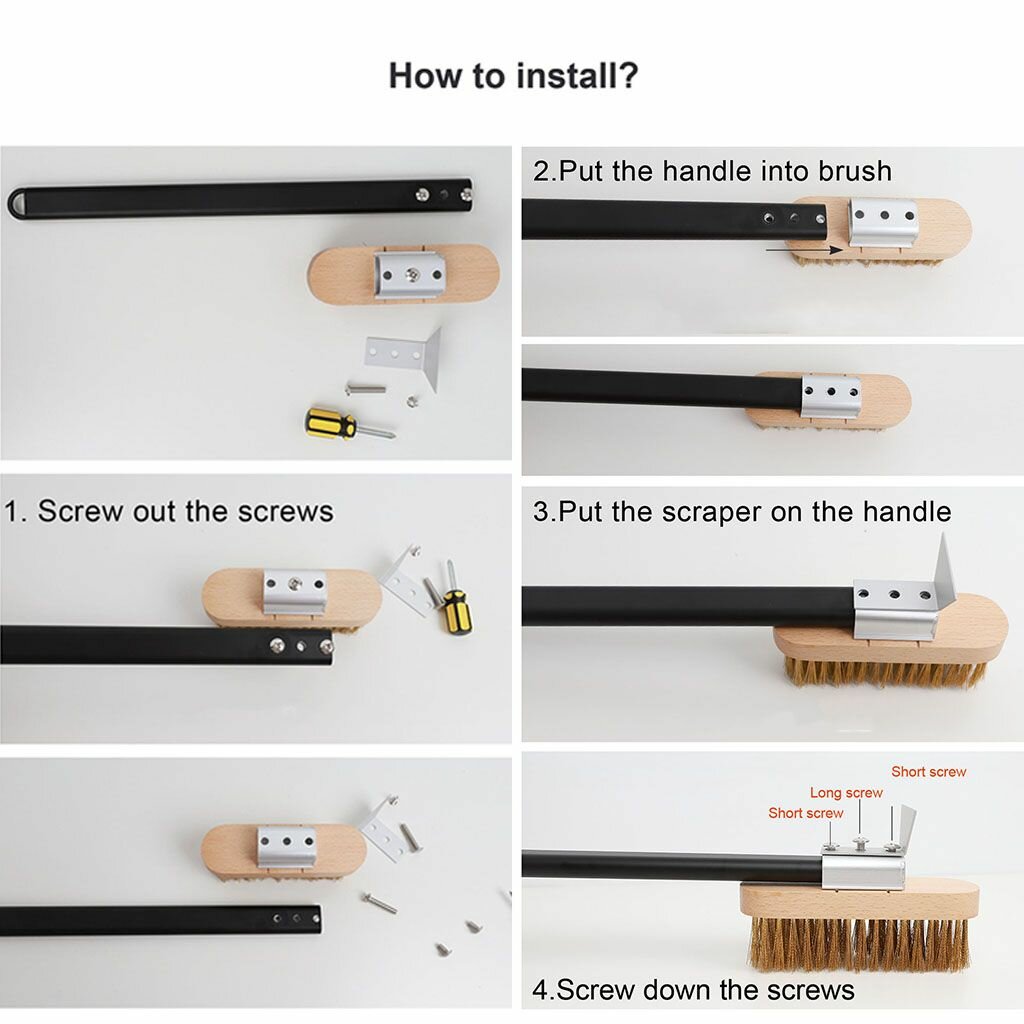 How to install?

1. Screw out the screws

2.Put the handle into brush

3.Put the scraper on the handle

Short screw
Long screw
Short screw

4.Screw down the screws