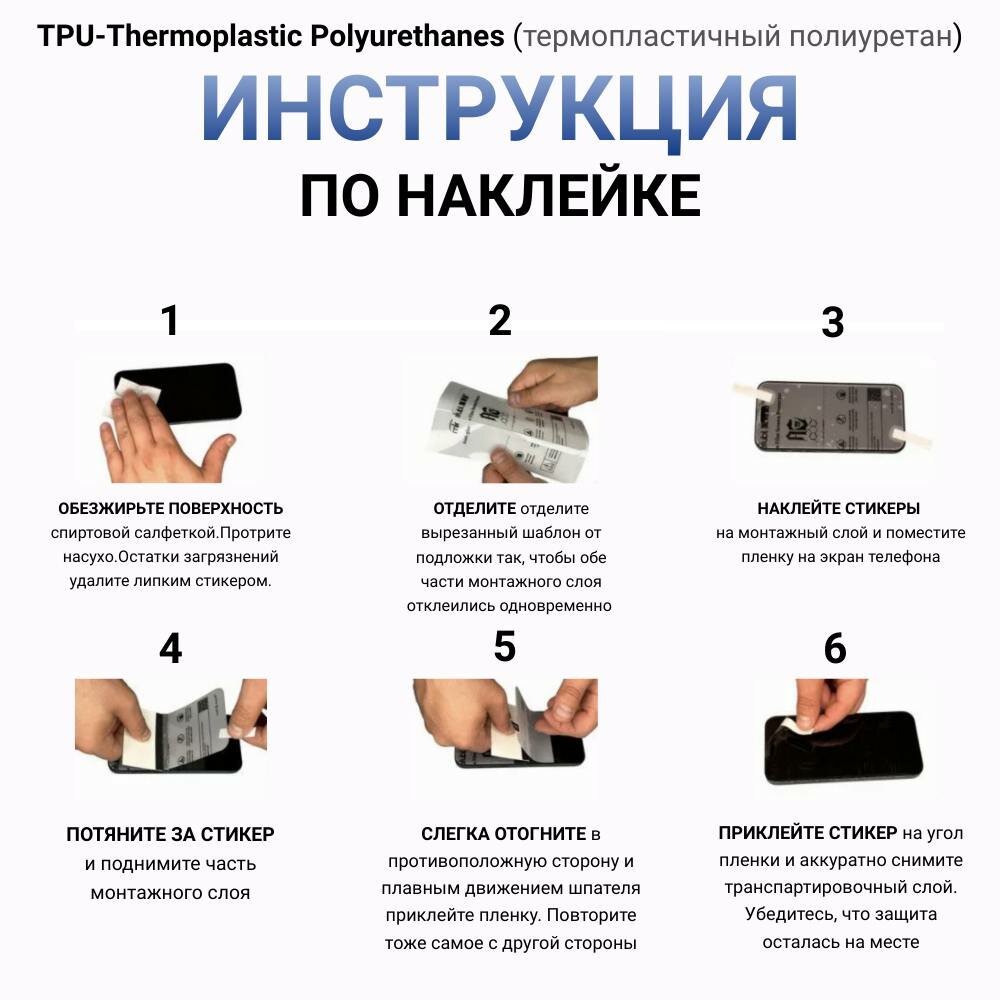 TPU-Thermoplastic Polyurethanes (термопластичный полиуретан)

ИНСТРУКЦИЯ

ПО НАКЛЕЙКЕ

1

ОБЕЗЖИРЬТЕ ПОВЕРХНОСТЬ спиртовой салфеткой.Протрите насухо.Остатки загрязнений удалите липким стикером.

2

ОТДЕЛИТЕ отделите вырезанный шаблон от подложки так, чтобы обе части монтажного слоя отклеились одновременно

3

НАКЛЕЙТЕ СТИКЕРЫ на монтажный слой и поместите пленку на экран телефона

4

ПОТЯНИТЕ ЗА СТИКЕР и поднимите часть монтажного слоя

5

СЛЕГКА ОТОГНИТЕ в противоположную сторону и плавным движением шпателя приклейте пленку. Повторите тоже самое с другой стороны

6

ПРИКЛЕЙТЕ СТИКЕР на угол пленки и аккуратно снимите транспартировочный слой. Убедитесь, что защита осталась на месте