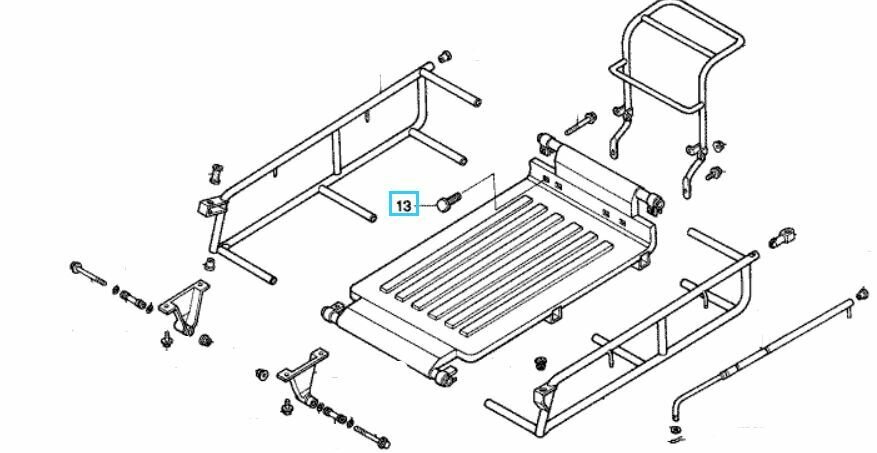 13