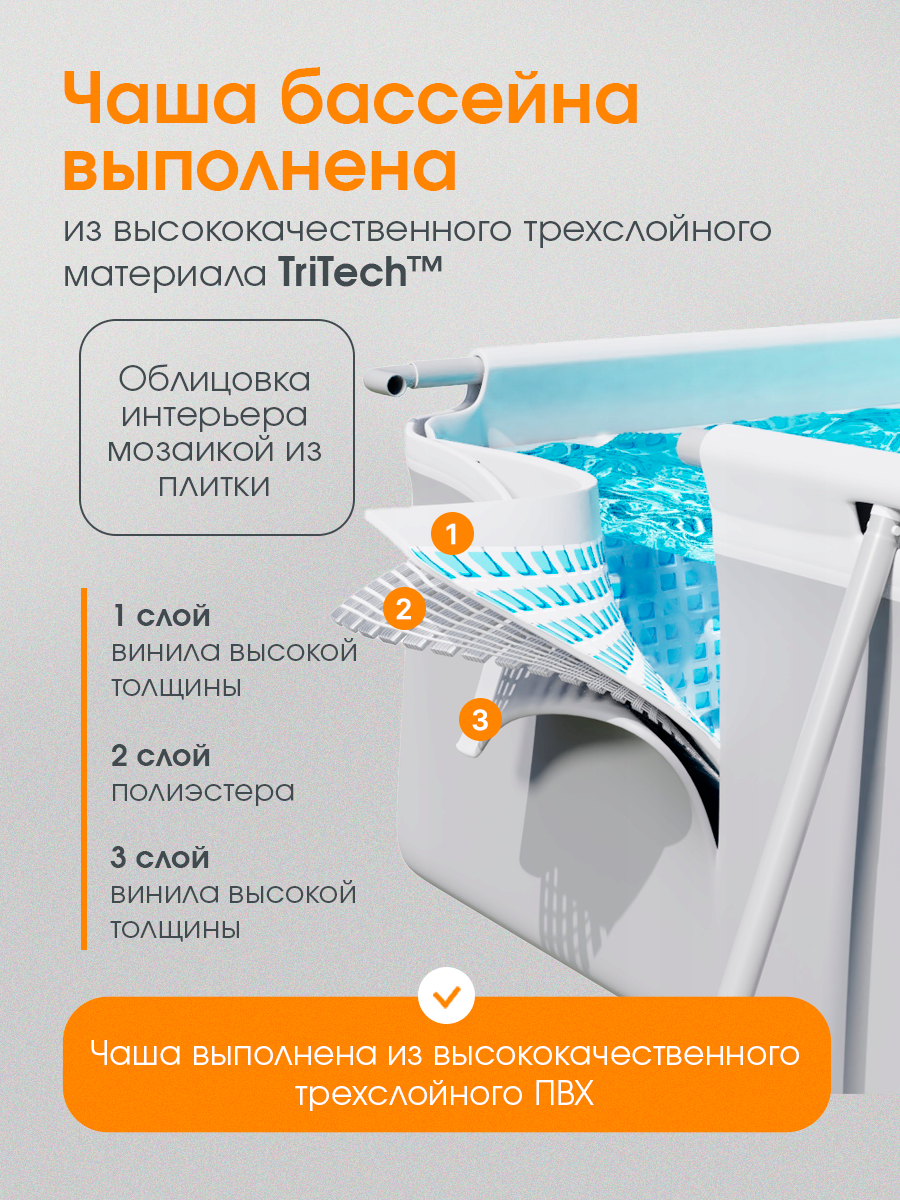 Чаша бассейна выполнена

из высококачественного трехслойного материала TriTech™

Облицовка интерьера мозаикой из плитки

1

2

3

1 слой
винила высокой толщины

2 слой
полиэстера

3 слой
винила высокой толщины

Чаша выполнена из высококачественного трехслойного ПВХ