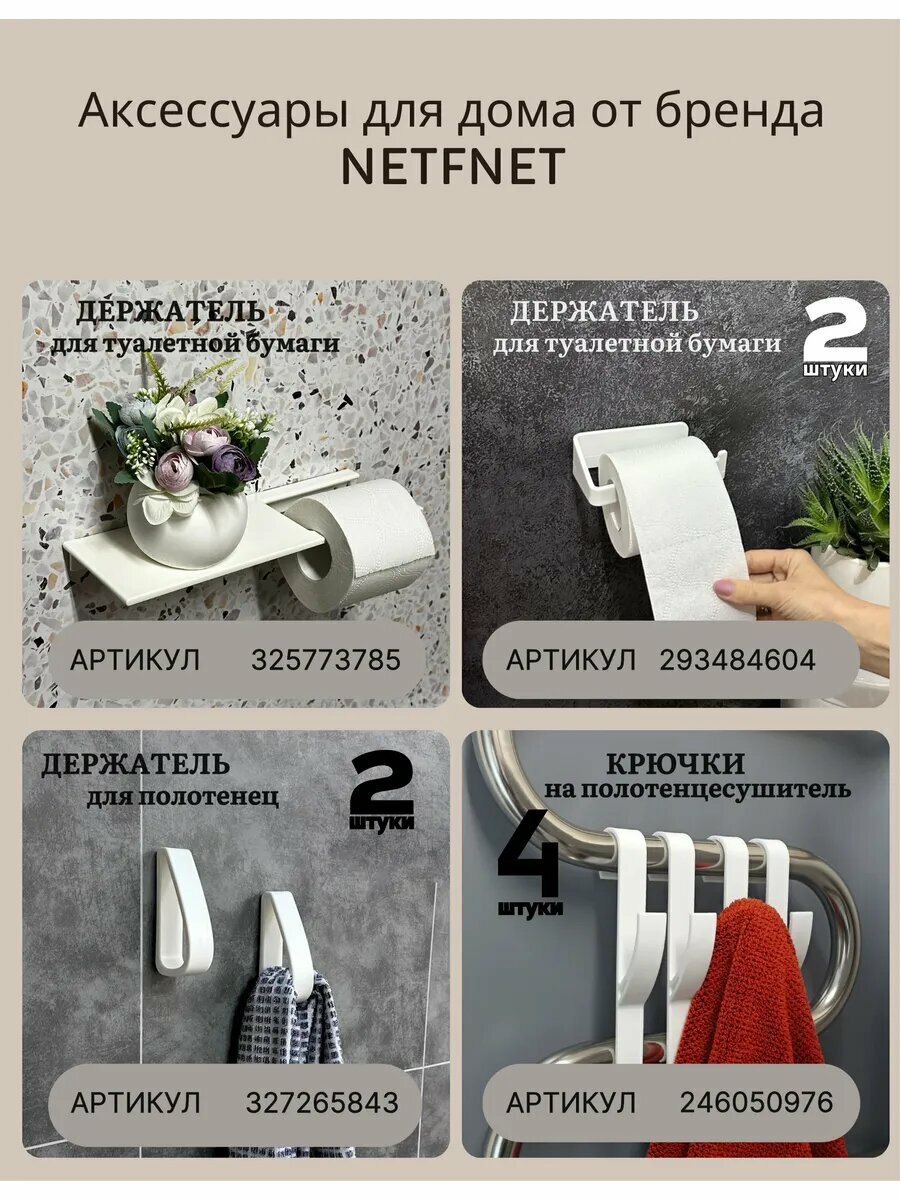 Аксессуары для дома от бренда
NETFNET

ДЕРЖАТЕЛЬ
для туалетной бумаги

АРТИКУЛ 325773785

ДЕРЖАТЕЛЬ
для туалетной бумаги

2
штуки

АРТИКУЛ 293484604

ДЕРЖАТЕЛЬ
для полотенец

2
штуки

АРТИКУЛ 327265843

КРЮЧКИ
на полотенцесушитель

4
штуки

АРТИКУЛ 246050976