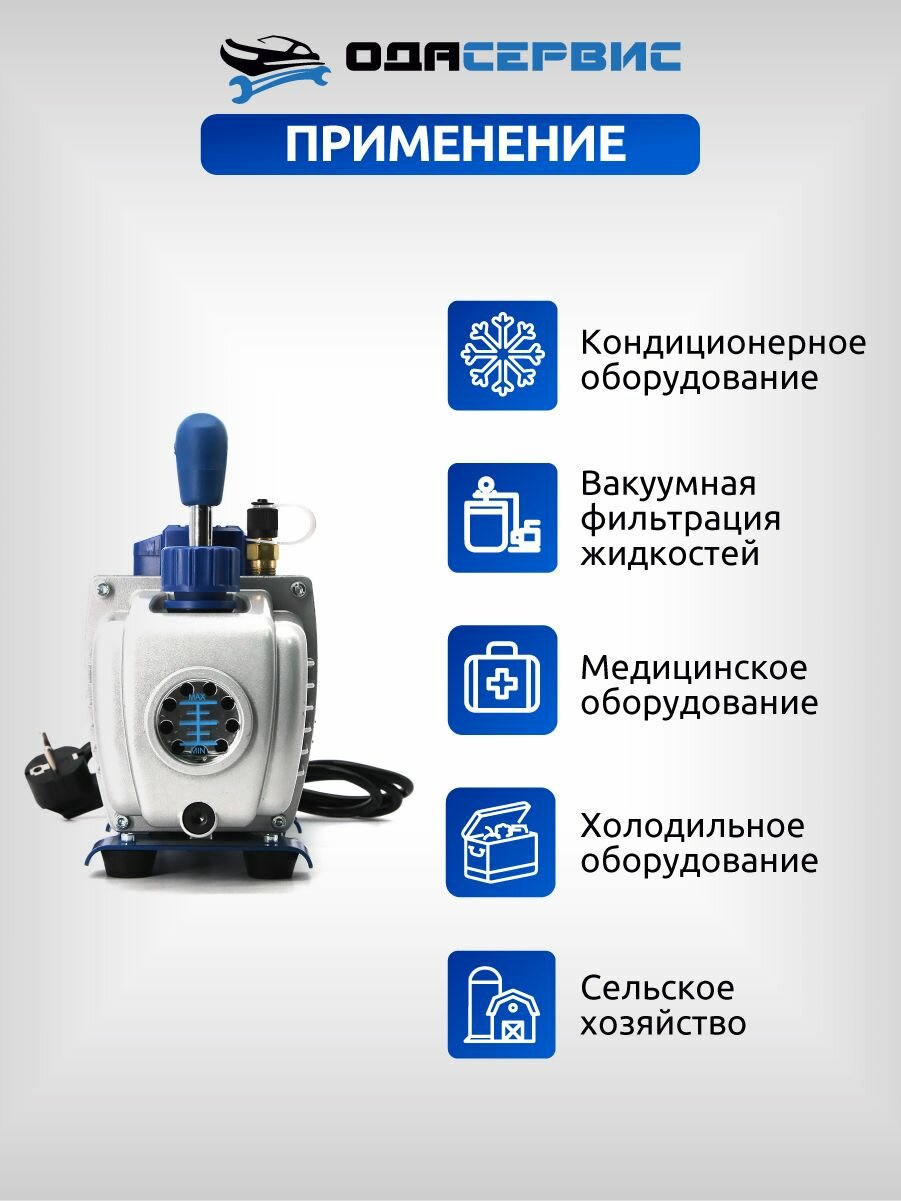 ОДАСЕРВИС

ПРИМЕНЕНИЕ

Кондиционерное оборудование

Вакуумная фильтрация жидкостей

Медицинское оборудование

Холодильное оборудование

Сельское хозяйство

MAX

MIN