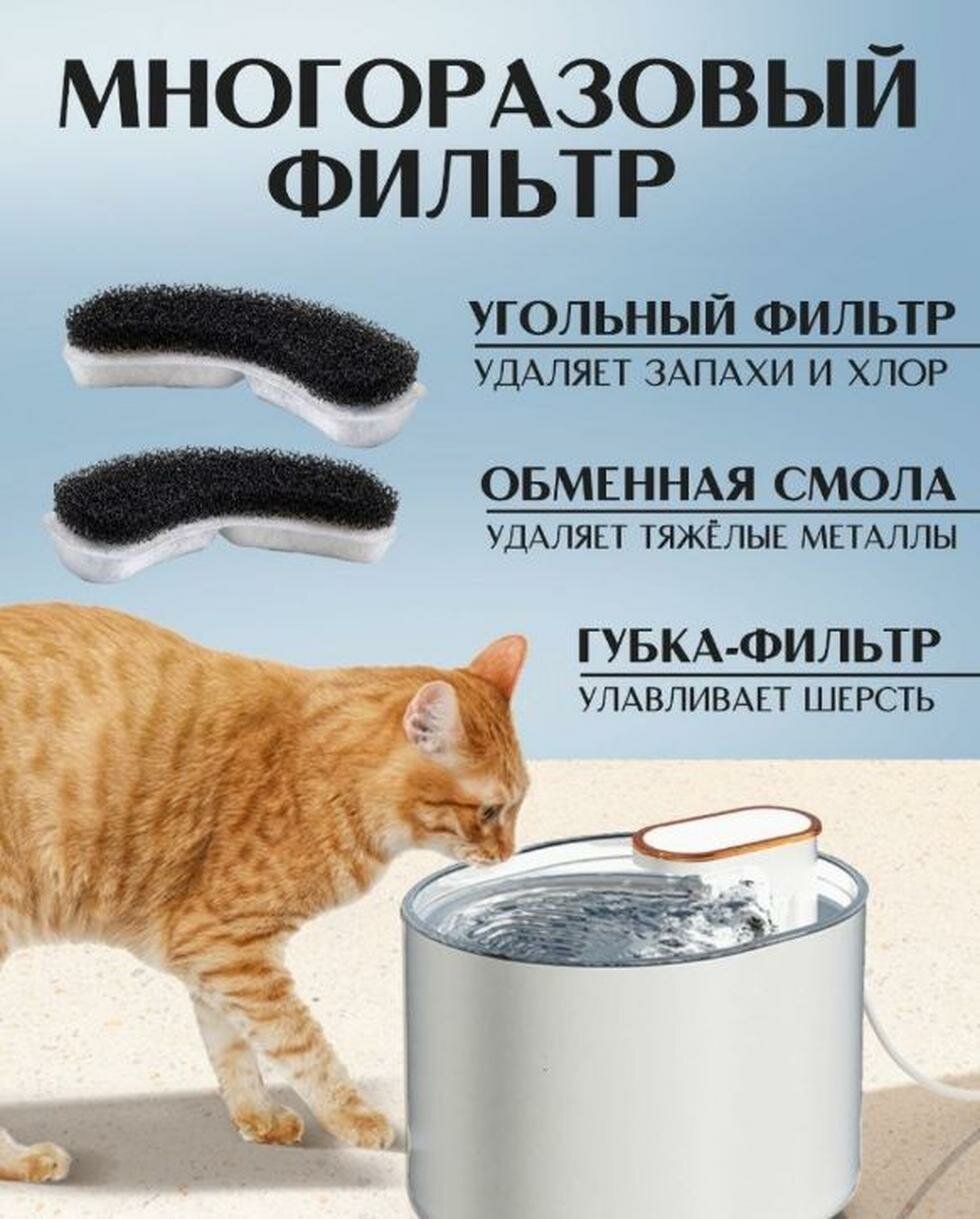 МНОГОРАЗОВЫЙ ФИЛЬТР

УГОЛЬНЫЙ ФИЛЬТР
УДАЛЯЕТ ЗАПАХИ И ХЛОР

ОБМЕННАЯ СМОЛА
УДАЛЯЕТ ТЯЖЁЛЫЕ МЕТАЛЛЫ

ГУБКА-ФИЛЬТР
УЛАВЛИВАЕТ ШЕРСТЬ