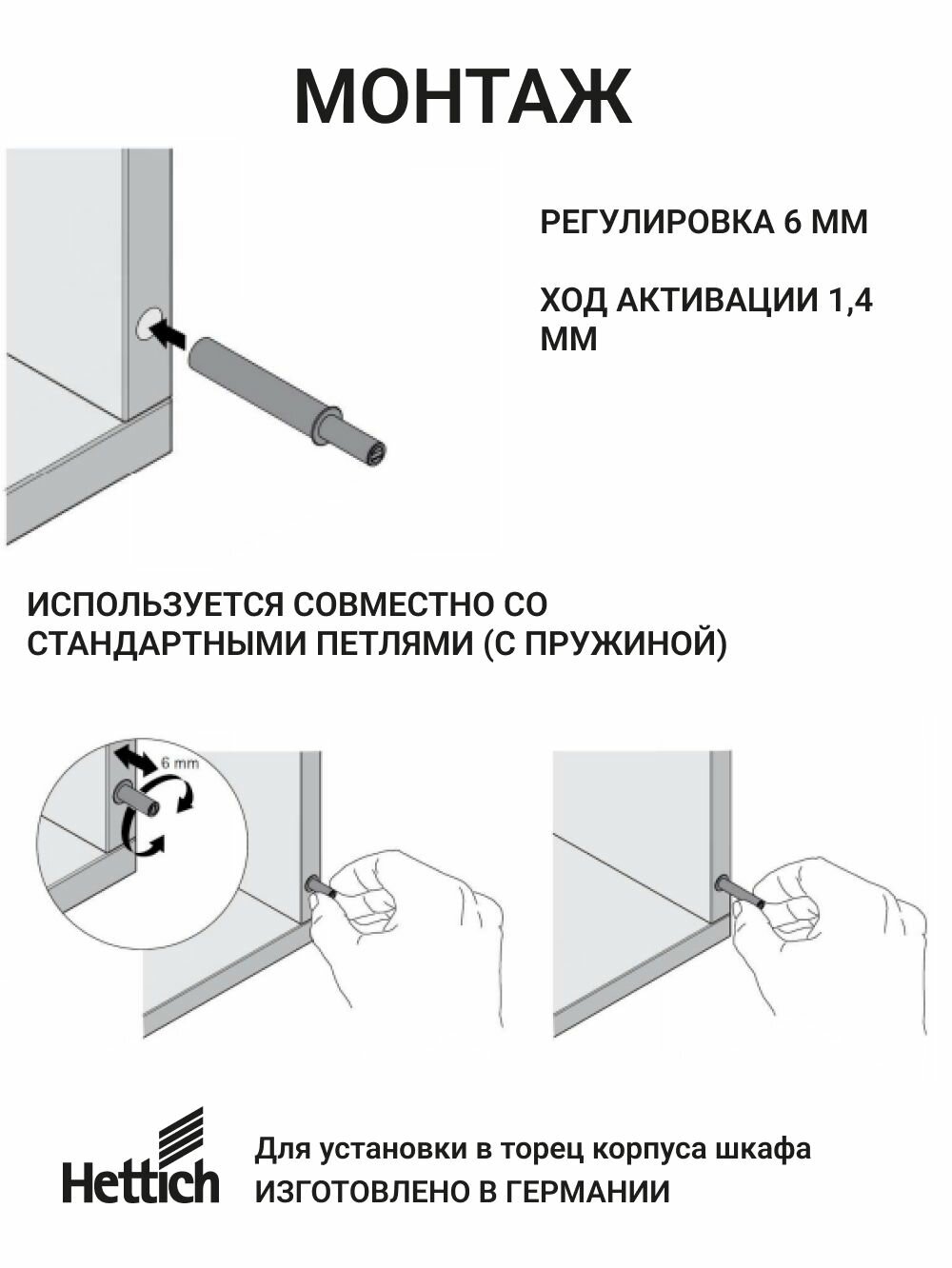 МОНТАЖ

РЕГУЛИРОВКА 6 ММ

ХОД АКТИВАЦИИ 1,4 ММ

ИСПОЛЬЗУЕТСЯ СОВМЕСТНО СО СТАНДАРТНЫМИ ПЕТЛЯМИ (С ПРУЖИНОЙ)

6 mm

Hettich

Для установки в торец корпуса шкафа
ИЗГОТОВЛЕНО В ГЕРМАНИИ