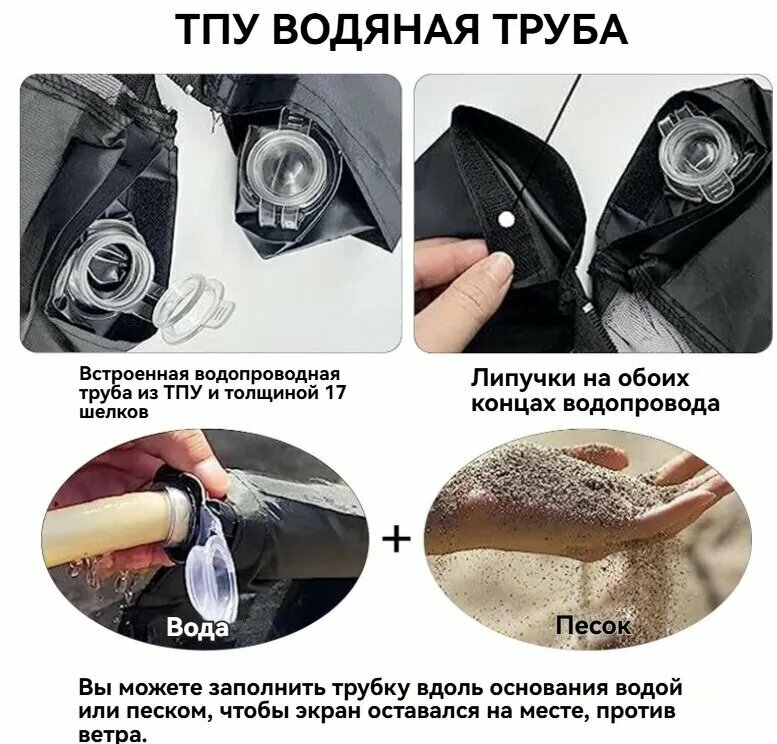 ТПУ ВОДЯНАЯ ТРУБА

Встроенная водопроводная труба из ТПУ и толщиной 17 шелков

Липучки на обоих концах водопровода

Вода

+

Песок

Вы можете заполнить трубку вдоль основания водой или песком, чтобы экран оставался на месте, против ветра.