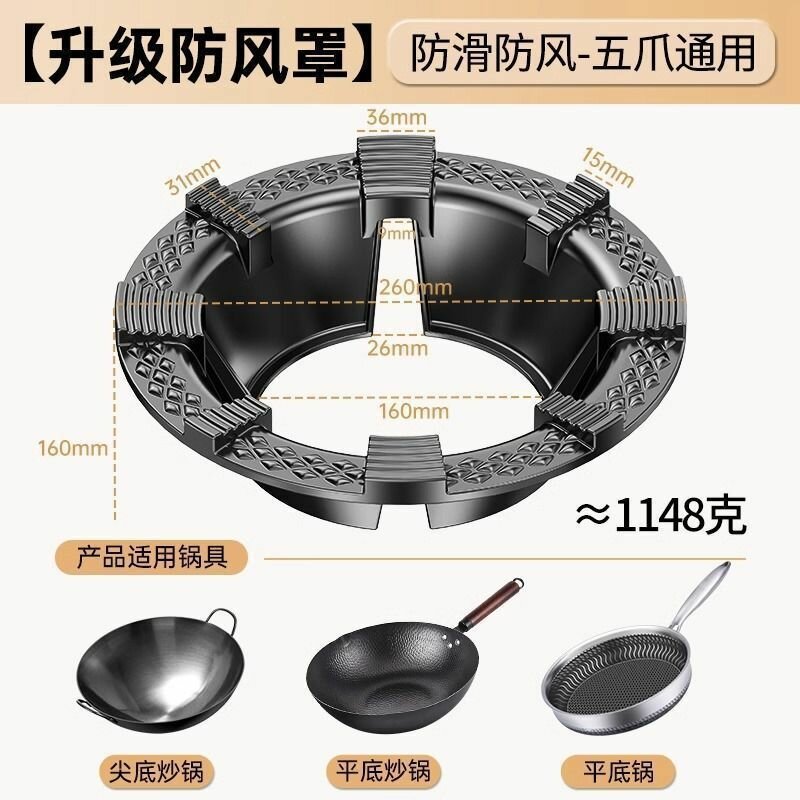 【升级防风罩】 防滑防风-五爪通用

36mm
31mm
15mm
9mm
260mm
26mm
160mm
160mm

≈1148克

产品适用锅具

尖底炒锅
平底炒锅
平底锅