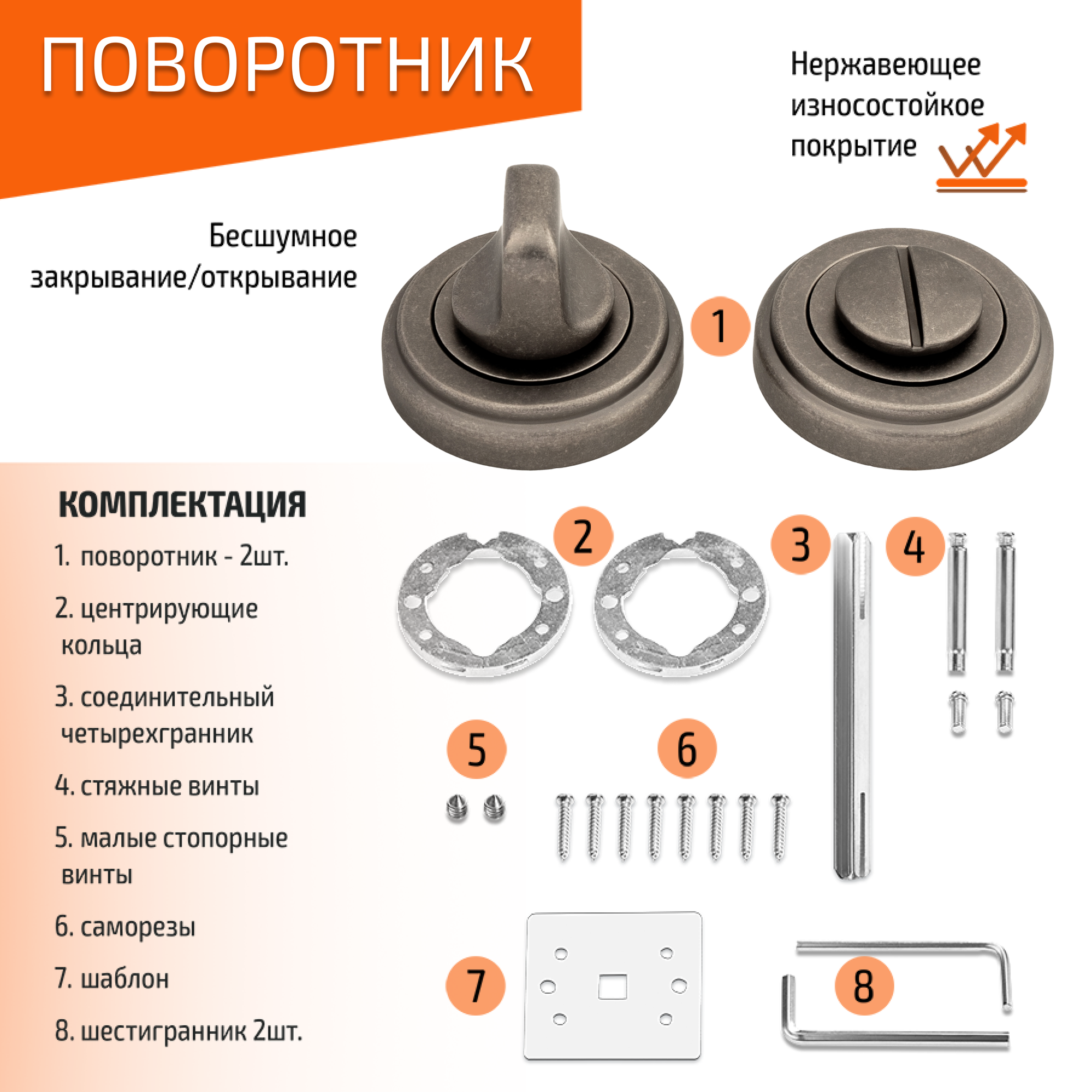 ПОВОРОТНИК

Нержавеющее износостойкое покрытие

Бесшумное закрывание/открывание

1

КОМПЛЕКТАЦИЯ

1. поворотник - 2шт.

2. центрирующие кольца

3. соединительный четырехгранник

4. стяжные винты

5. малые стопорные винты

6. саморезы

7. шаблон

8. шестигранник 2шт.

2

3

4

5

6

7

8