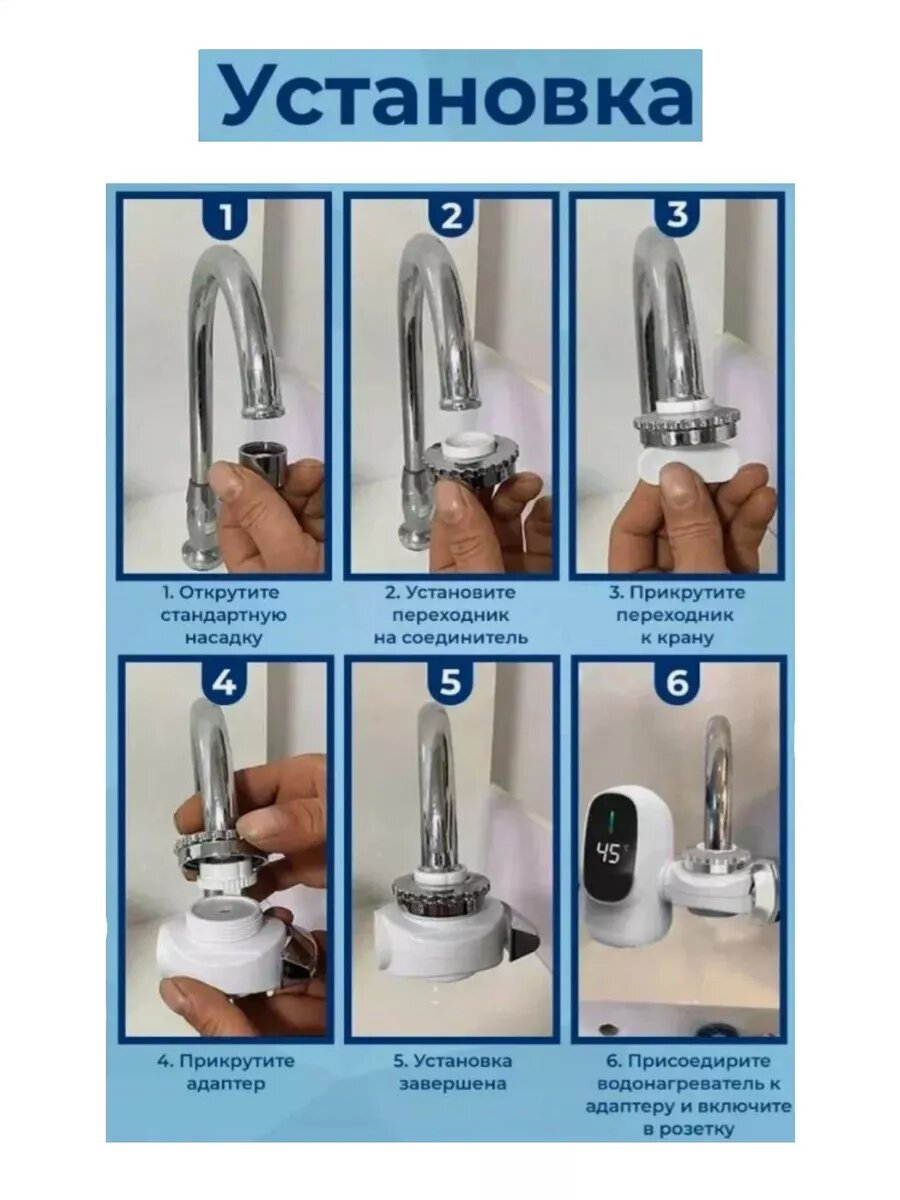 Установка

1

2

3

1. Открутите стандартную насадку

2. Установите переходник на соединитель

3. Прикрутите переходник к крану

4

5

6

45°

4. Прикрутите адаптер

5. Установка завершена

6. Присоедирите водонагреватель к адаптеру и включите в розетку