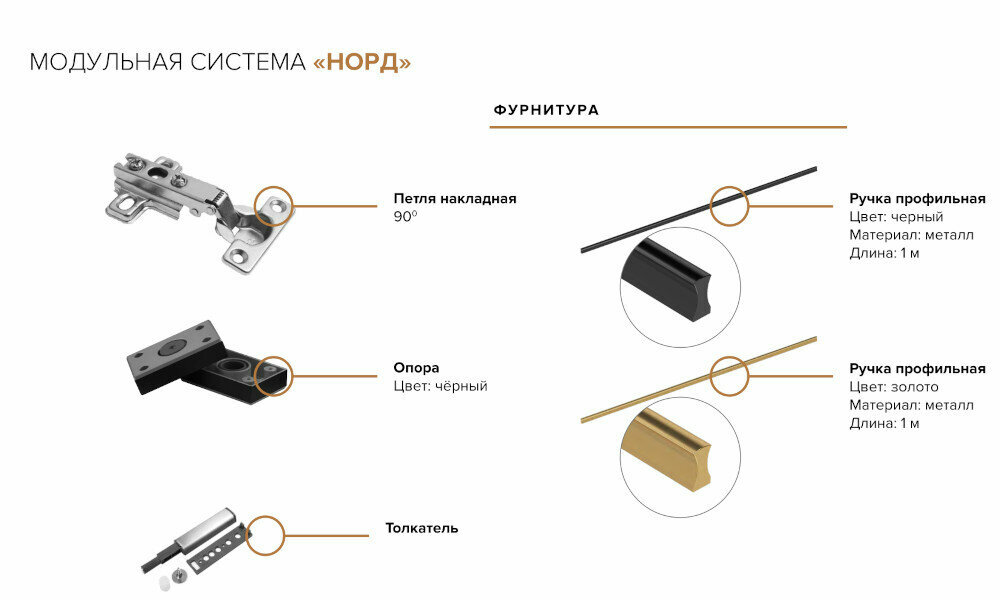 МОДУЛЬНАЯ СИСТЕМА «НОРД»

ФУРНИТУРА

Петля накладная
90°

Опора
Цвет: чёрный

Толкатель

Ручка профильная
Цвет: черный
Материал: металл
Длина: 1 м

Ручка профильная
Цвет: золото
Материал: металл
Длина: 1 м