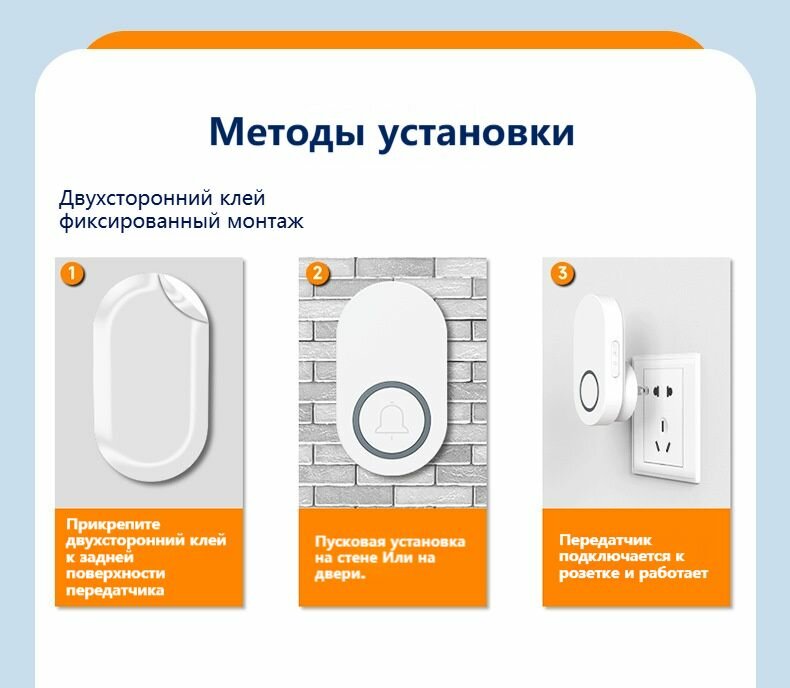 Методы установки

Двухсторонний клей фиксированный монтаж

1

Прикрепите двухсторонний клей к задней поверхности передатчика

2

Пусковая установка на стене Или на двери.

3

Передатчик подключается к розетке и работает