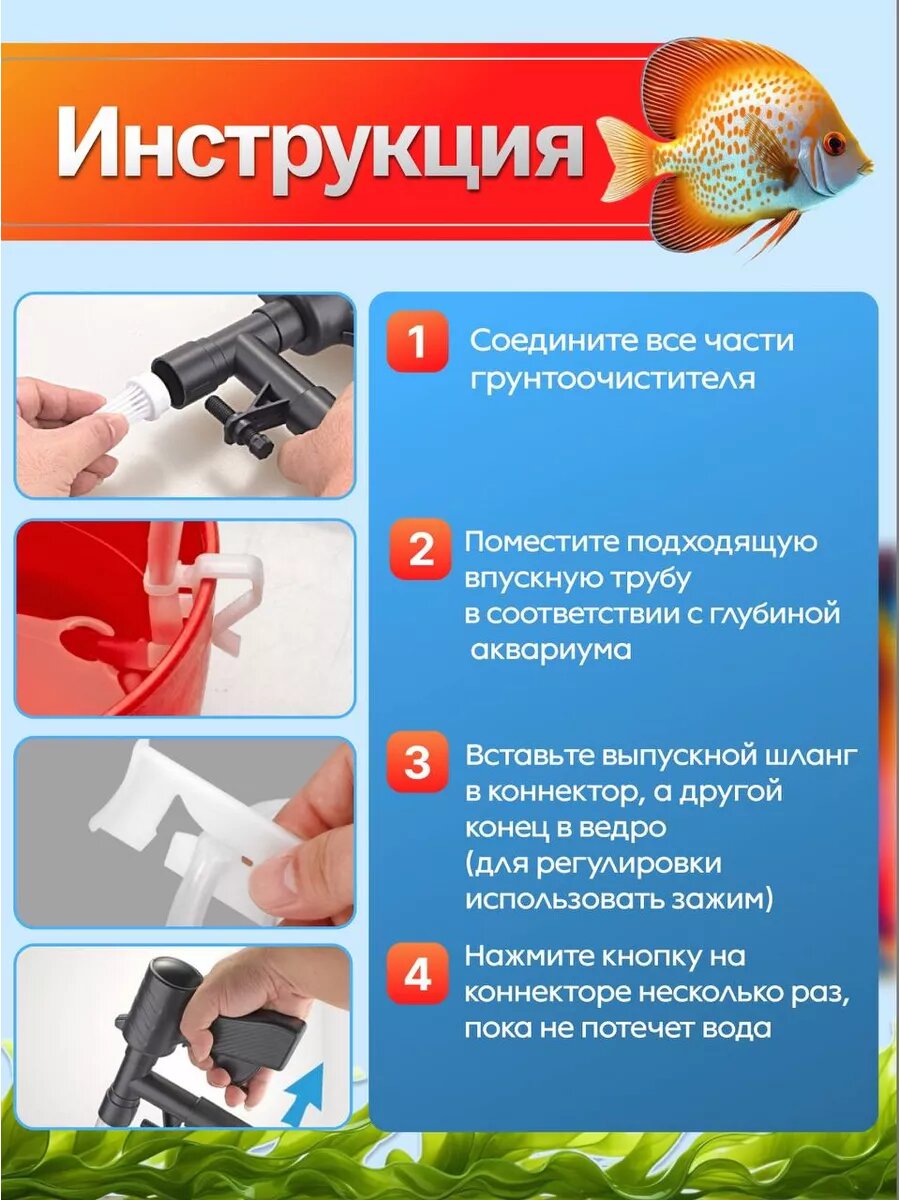 Инструкция

1 Соедините все части грунтоочистителя

2 Поместите подходящую впускную трубу в соответствии с глубиной аквариума

3 Вставьте выпускной шланг в коннектор, а другой конец в ведро (для регулировки использовать зажим)

4 Нажмите кнопку на коннекторе несколько раз, пока не потечет вода