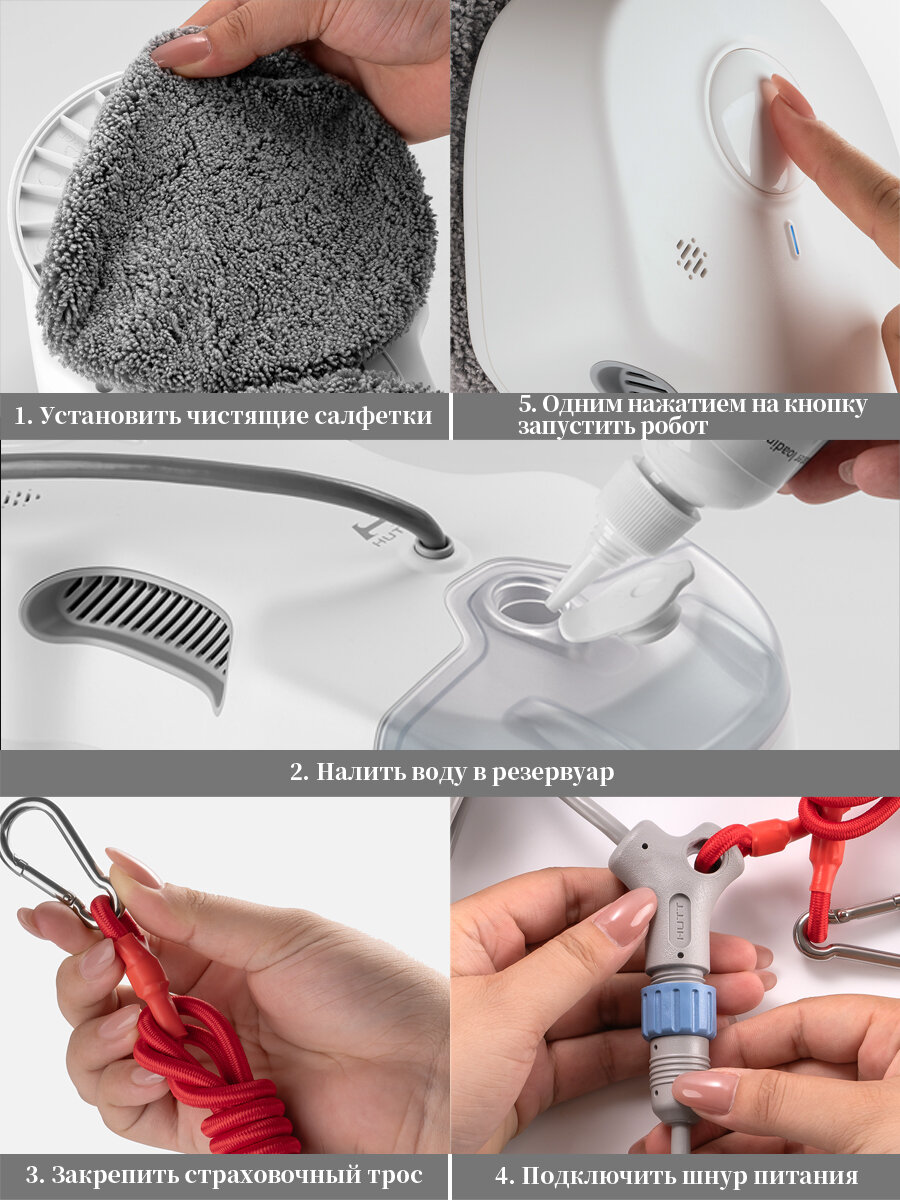 1. Установить чистящие салфетки

5. Одним нажатием на кнопку запустить робот

HUTT

2. Налить воду в резервуар

HUTT

3. Закрепить страховочный трос

4. Подключить шнур питания