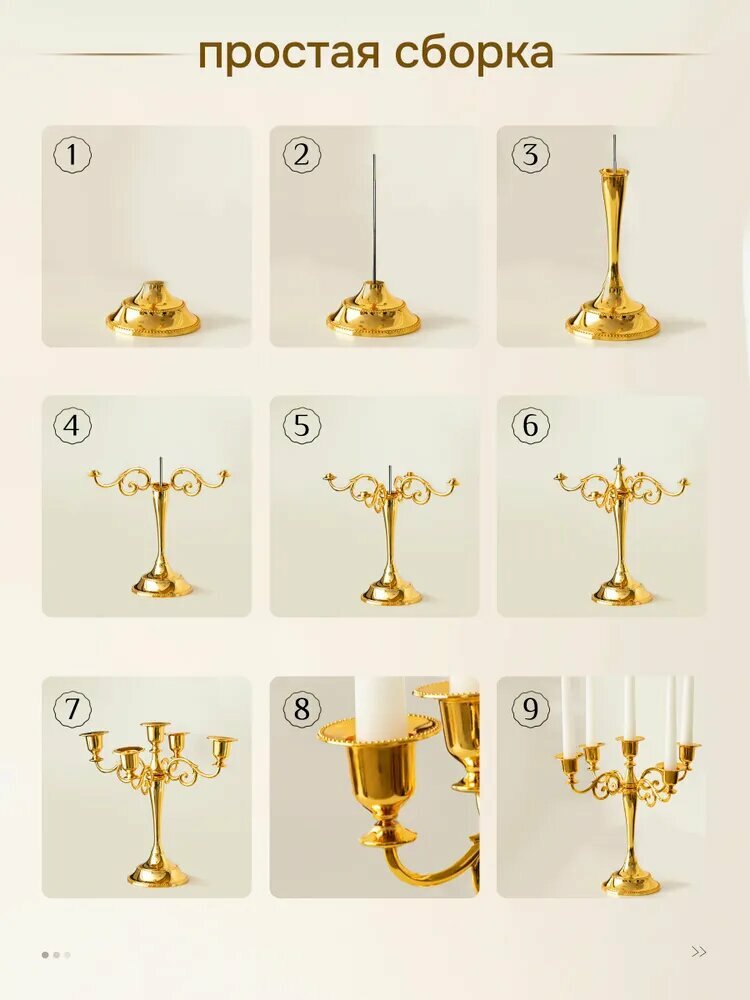 простая сборка

1

2

3

4

5

6

7

8

9

>>