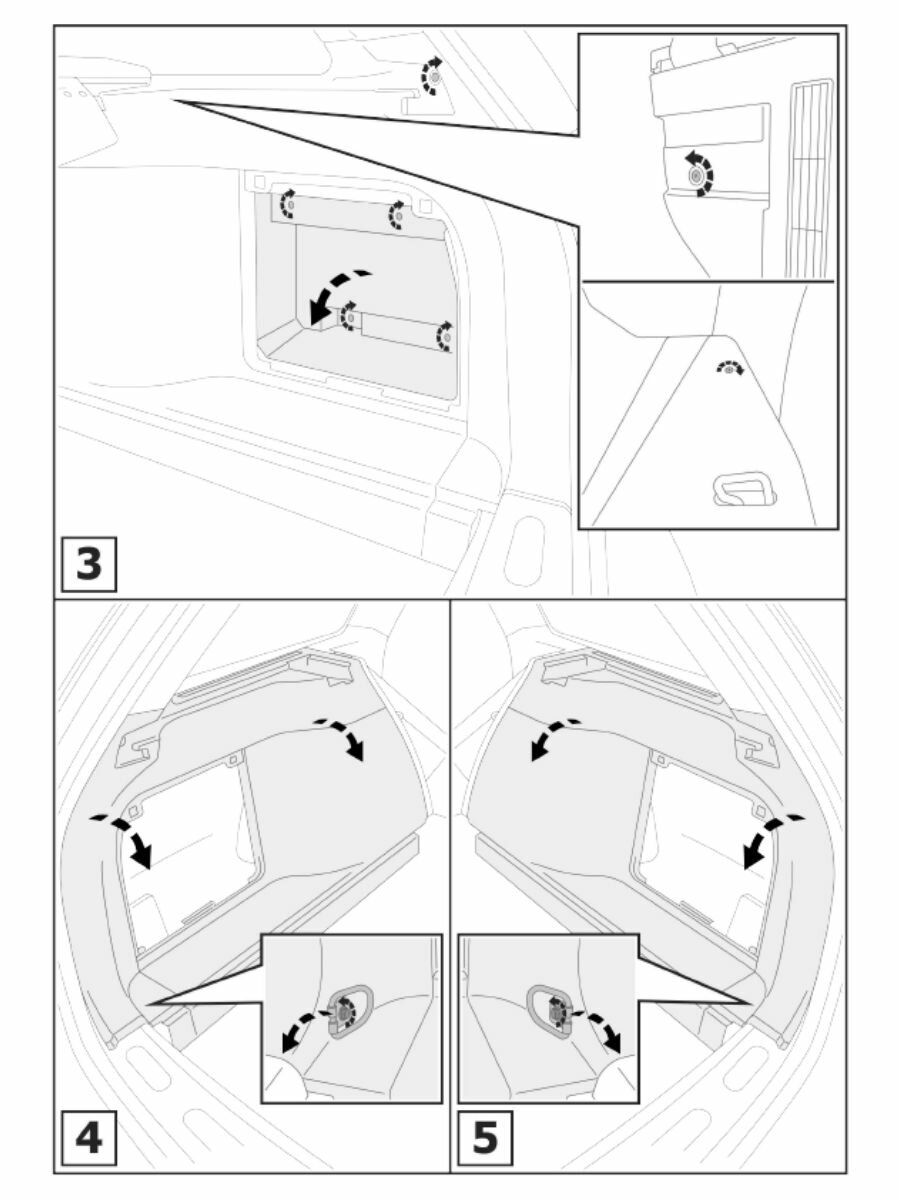 3

4

5