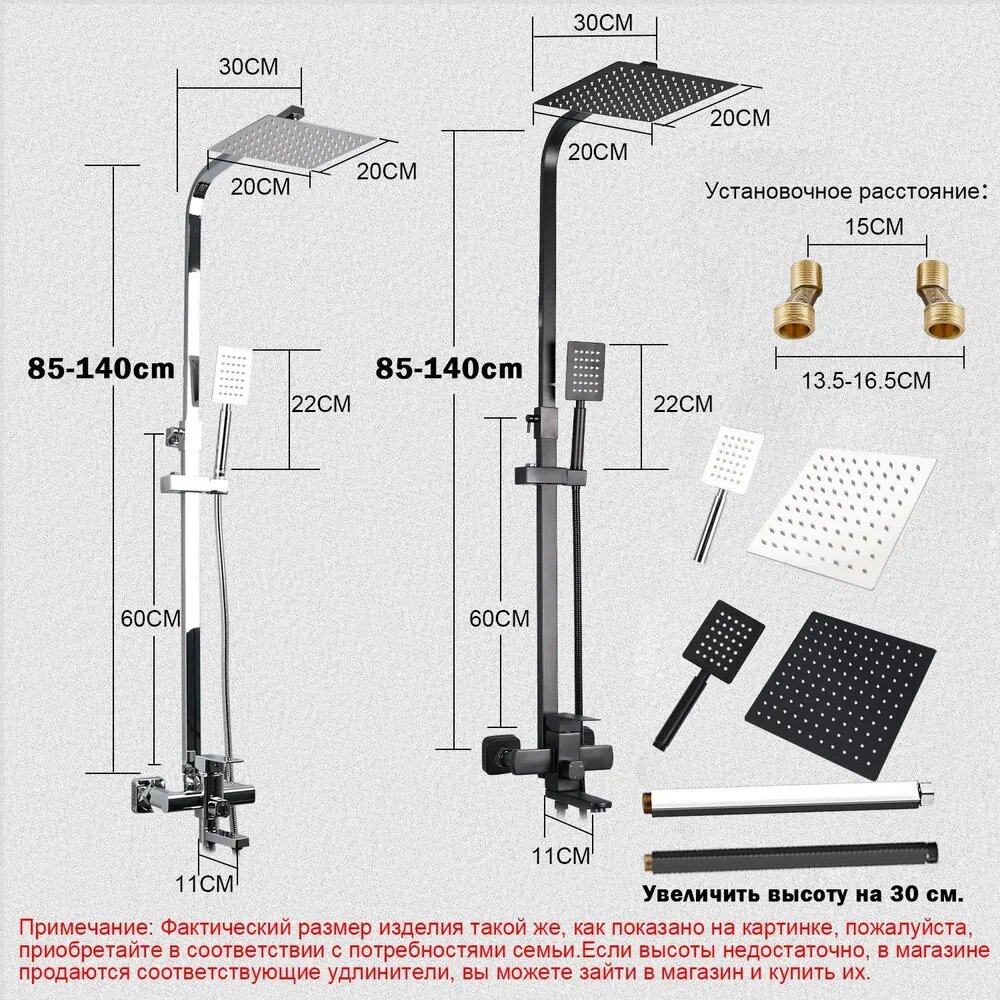 30CM

20CM

20CM

85-140cm

22CM

60CM

11CM

30CM

20CM

20CM

85-140cm

22CM

60CM

11CM

Установочное расстояние:

15CM

13.5-16.5CM

Увеличить высоту на 30 см.

Примечание: Фактический размер изделия такой же, как показано на картинке, пожалуйста, приобретайте в соответствии с потребностями семьи.Если высоты недостаточно, в магазине продаются соответствующие удлинители, вы можете зайти в магазин и купить их.