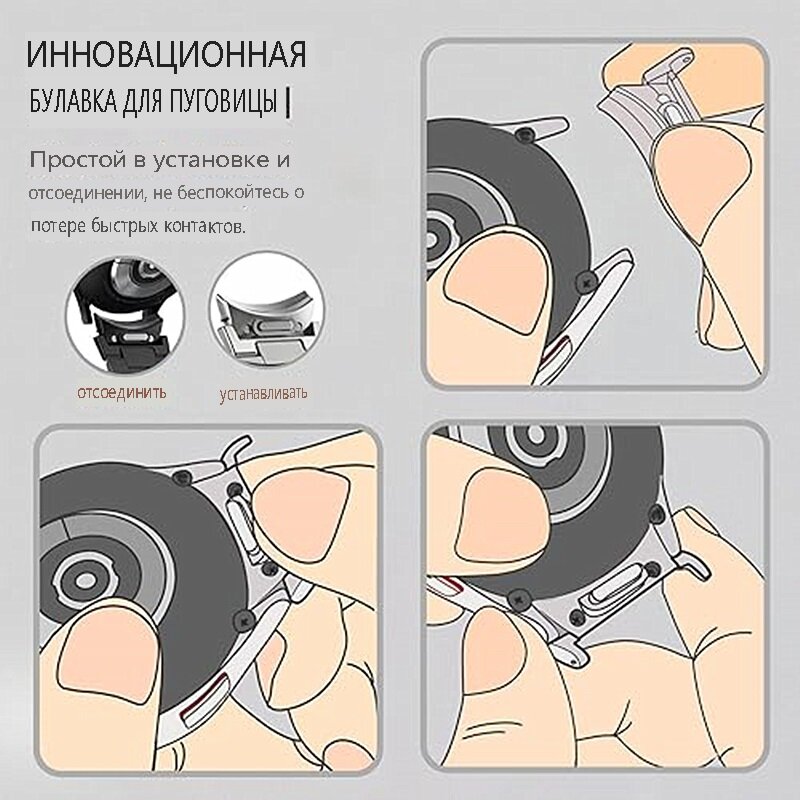 ИННОВАЦИОННАЯ

БУЛАВКА ДЛЯ ПУГОВИЦЫ |

Простой в установке и отсоединении, не беспокойтесь о потере быстрых контактов.

отсоединить

устанавливать