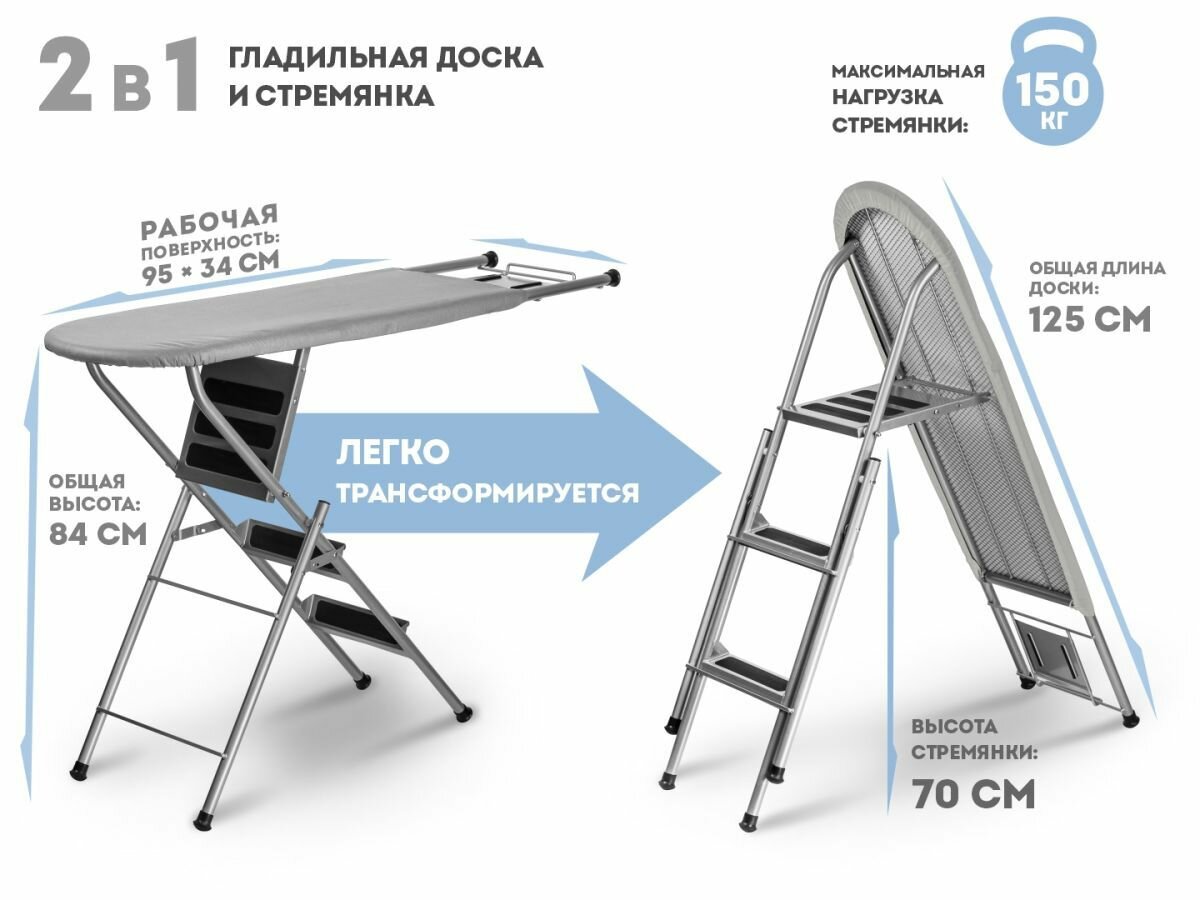 2 в 1 ГЛАДИЛЬНАЯ ДОСКА И СТРЕМЯНКА

МАКСИМАЛЬНАЯ НАГРУЗКА СТРЕМЯНКИ: 150 КГ

РАБОЧАЯ ПОВЕРХНОСТЬ: 95 × 34 СМ

ОБЩАЯ ВЫСОТА: 84 СМ

ЛЕГКО ТРАНСФОРМИРУЕТСЯ

ОБЩАЯ ДЛИНА ДОСКИ: 125 СМ

ВЫСОТА СТРЕМЯНКИ: 70 СМ