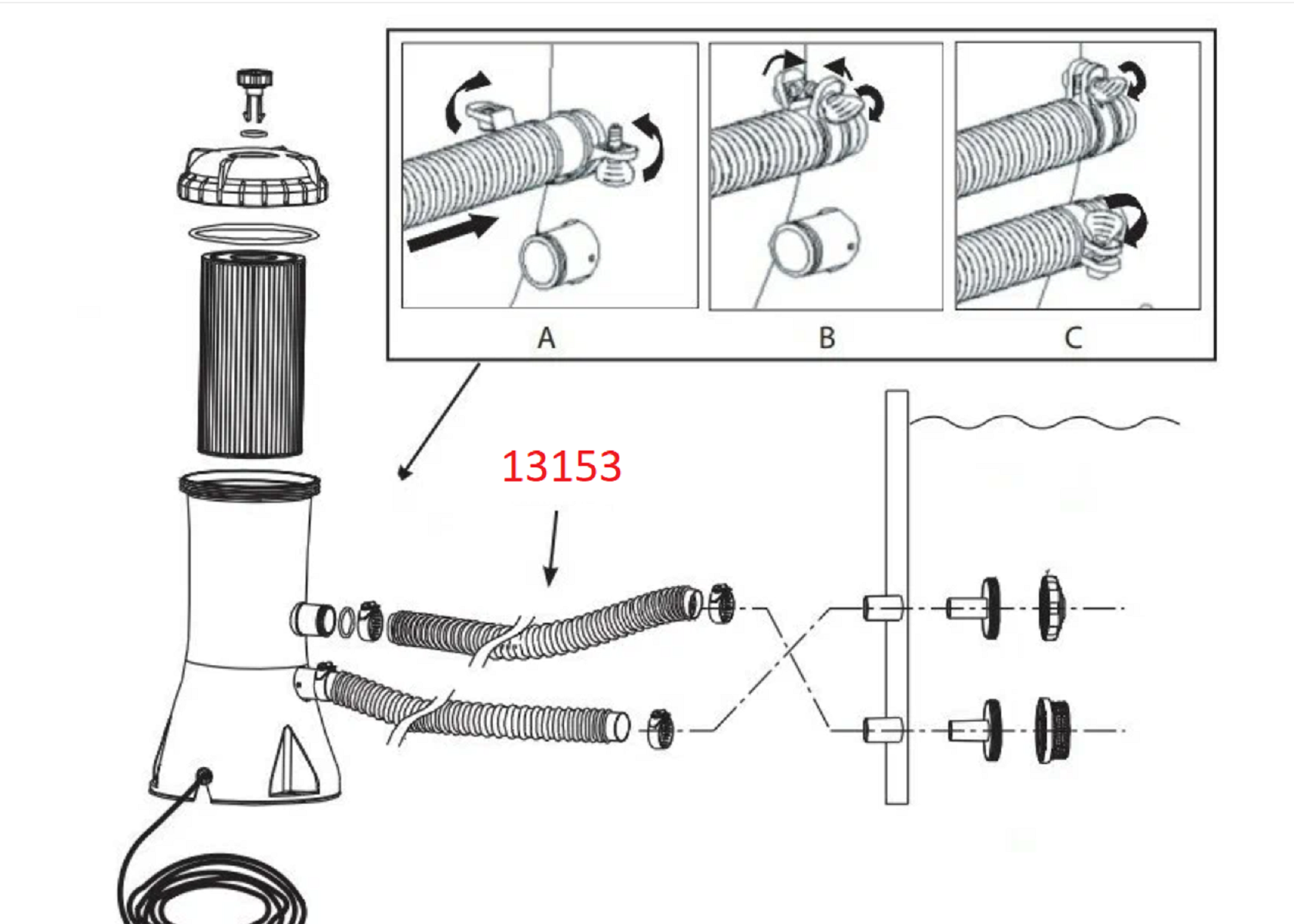 A

B

C

13153