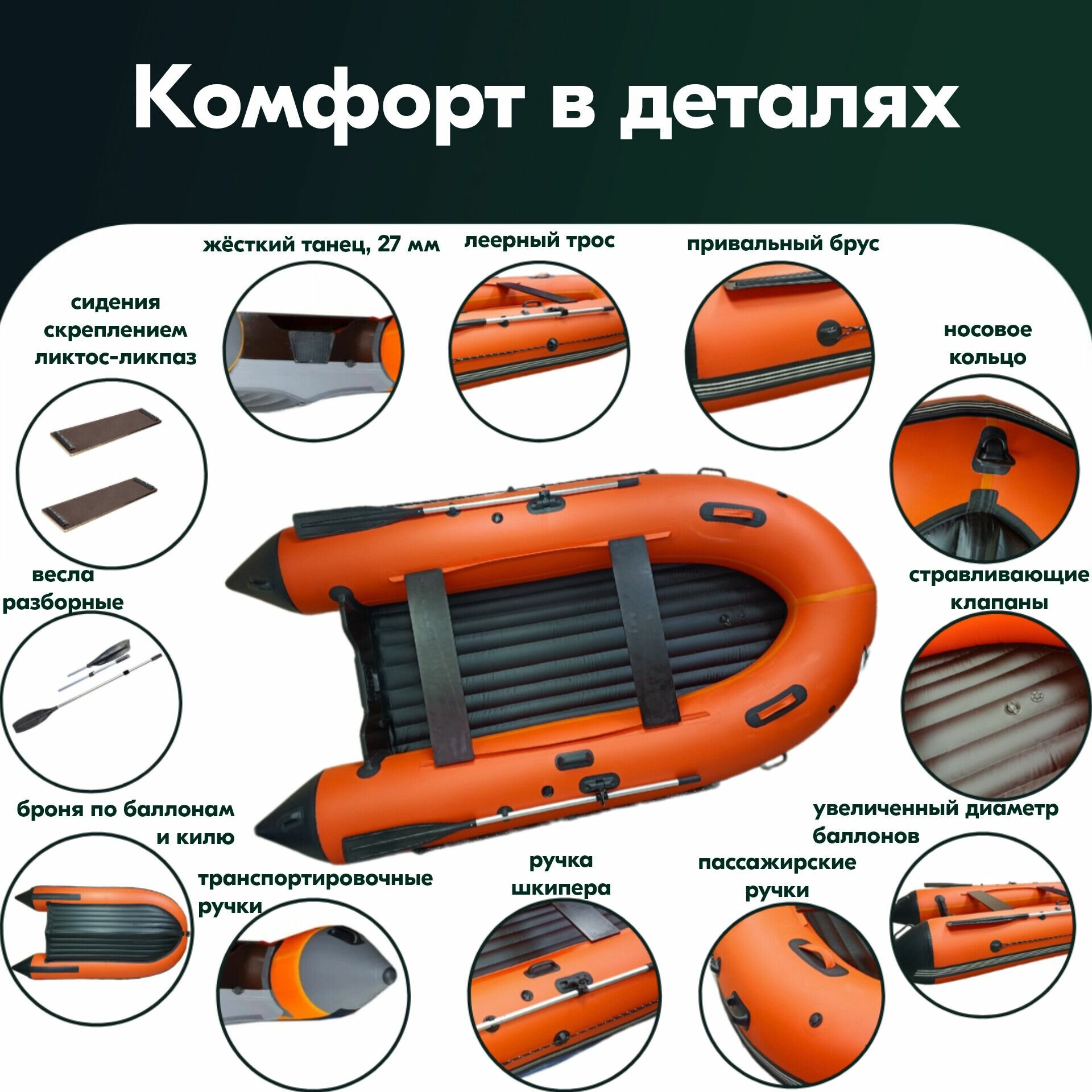 Комфорт в деталях

жёсткий танец, 27 мм

леерный трос

привальный брус

сидения скреплением ликтос-ликпаз

носовое кольцо

весла разборные

стравливающие клапаны

броня по баллонам и килю

увеличенный диаметр баллонов

транспортировочные ручки

ручка шкипера

пассажирские ручки