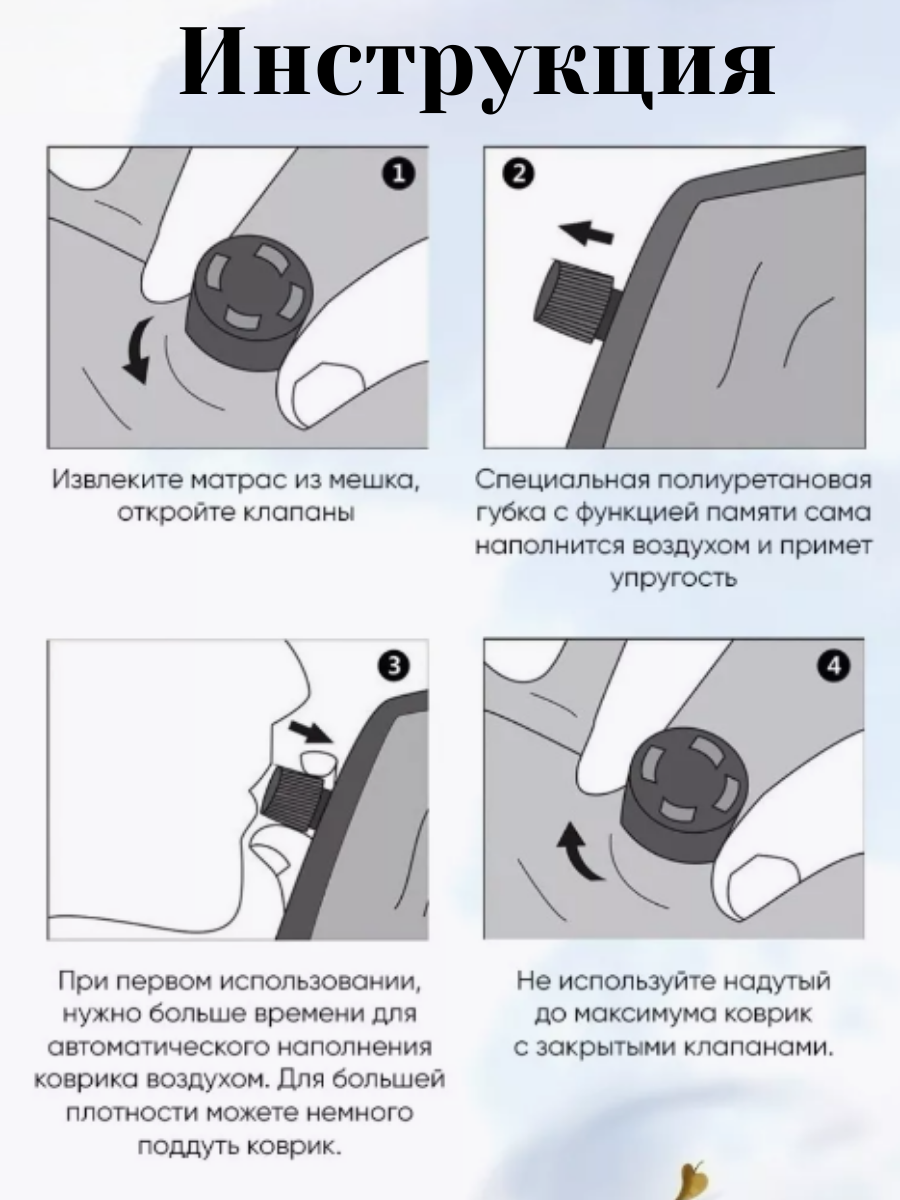 Инструкция

1

Извлеките матрас из мешка, откройте клапаны

2

Специальная полиуретановая губка с функцией памяти сама наполнится воздухом и примет упругость

3

При первом использовании, нужно больше времени для автоматического наполнения коврика воздухом. Для большей плотности можете немного поддуть коврик.

4

Не используйте надутый до максимума коврик с закрытыми клапанами.