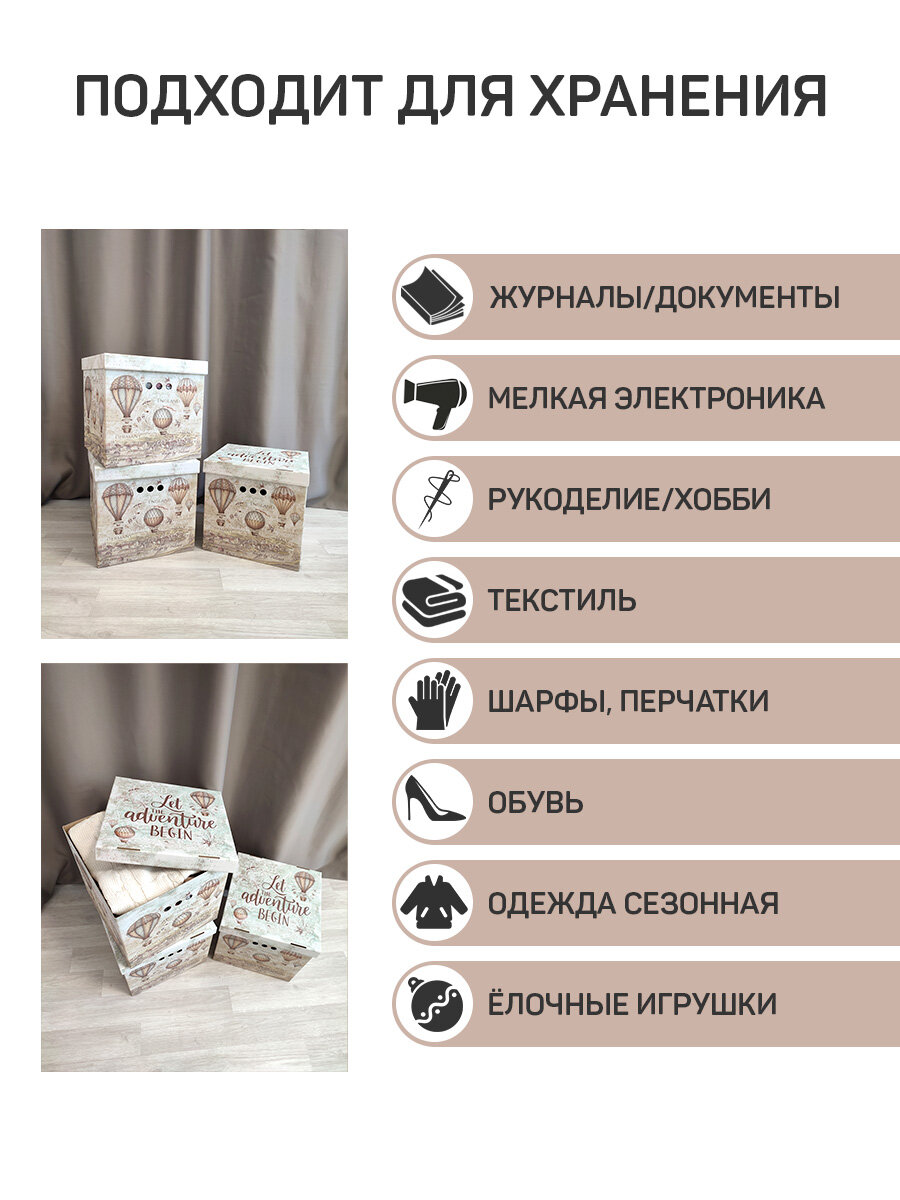 ПОДХОДИТ ДЛЯ ХРАНЕНИЯ

Let the adventure BEGIN

Let the adventure BEGIN

Let the adventure BEGIN

ЖУРНАЛЫ/ДОКУМЕНТЫ

МЕЛКАЯ ЭЛЕКТРОНИКА

РУКОДЕЛИЕ/ХОББИ

ТЕКСТИЛЬ

ШАРФЫ, ПЕРЧАТКИ

ОБУВЬ

ОДЕЖДА СЕЗОННАЯ

ЁЛОЧНЫЕ ИГРУШКИ