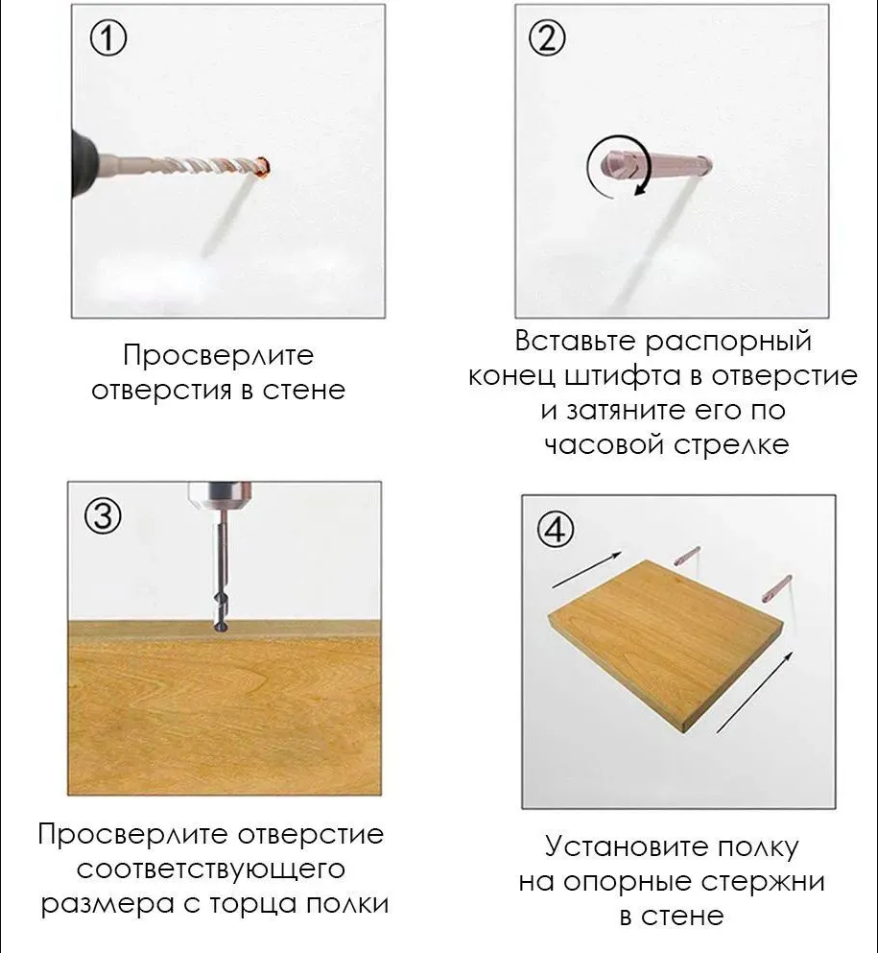 ①

Просверлите отверстия в стене

②

Вставьте распорный конец штифта в отверстие и затяните его по часовой стрелке

③

Просверлите отверстие соответствующего размера с торца полки

④

Установите полку на опорные стержни в стене