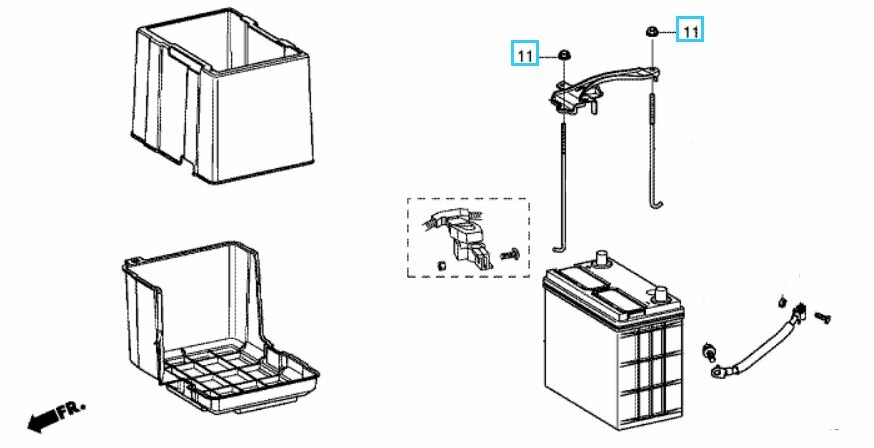 11

11

FR.