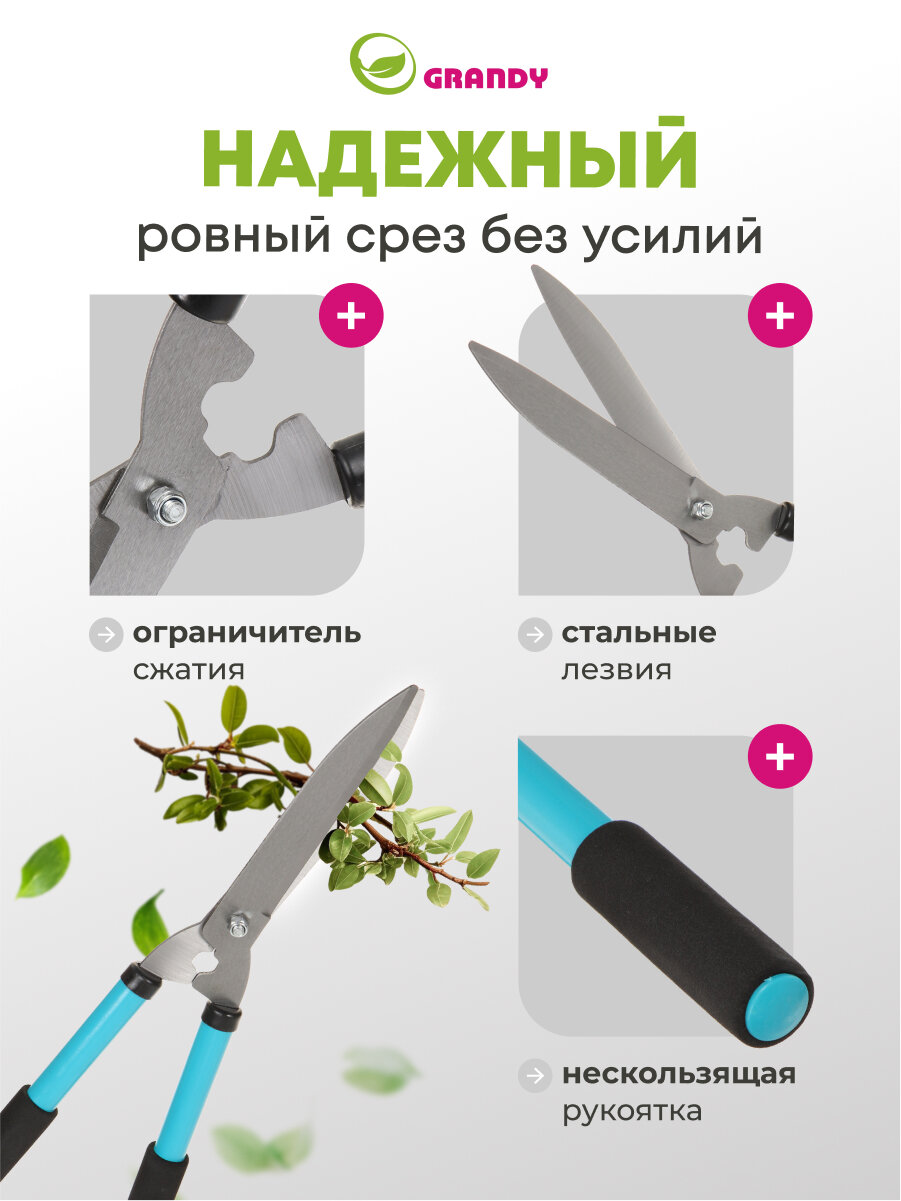 GRANDY

НАДЕЖНЫЙ

ровный срез без усилий

+

+

ограничитель сжатия

стальные лезвия

+

нескользящая рукоятка