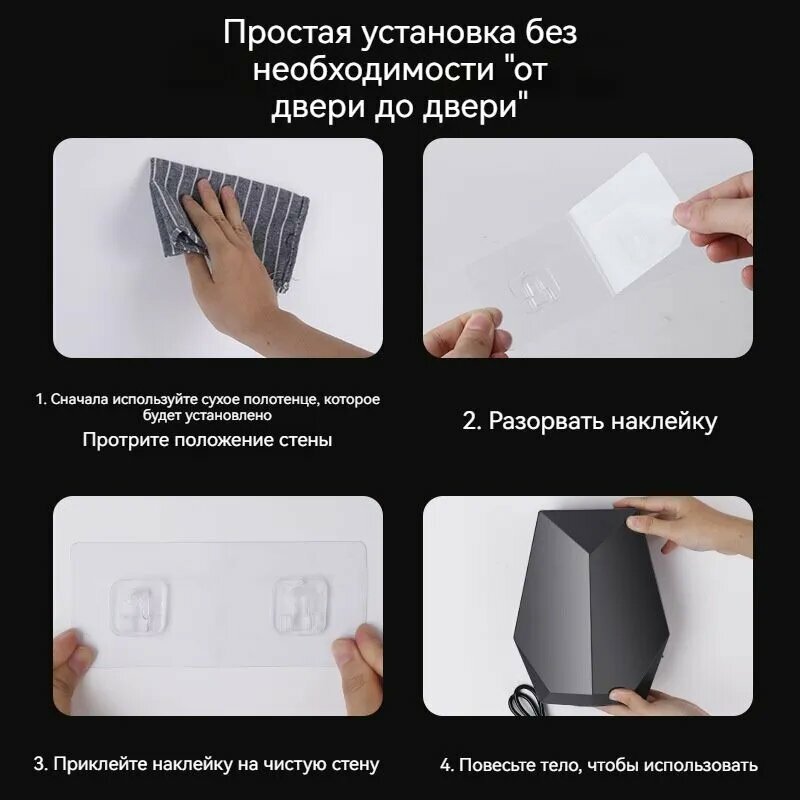 Простая установка без необходимости "от двери до двери"

1. Сначала используйте сухое полотенце, которое будет установлено

Протрите положение стены

2. Разорвать наклейку

3. Приклейте наклейку на чистую стену

4. Повесьте тело, чтобы использовать