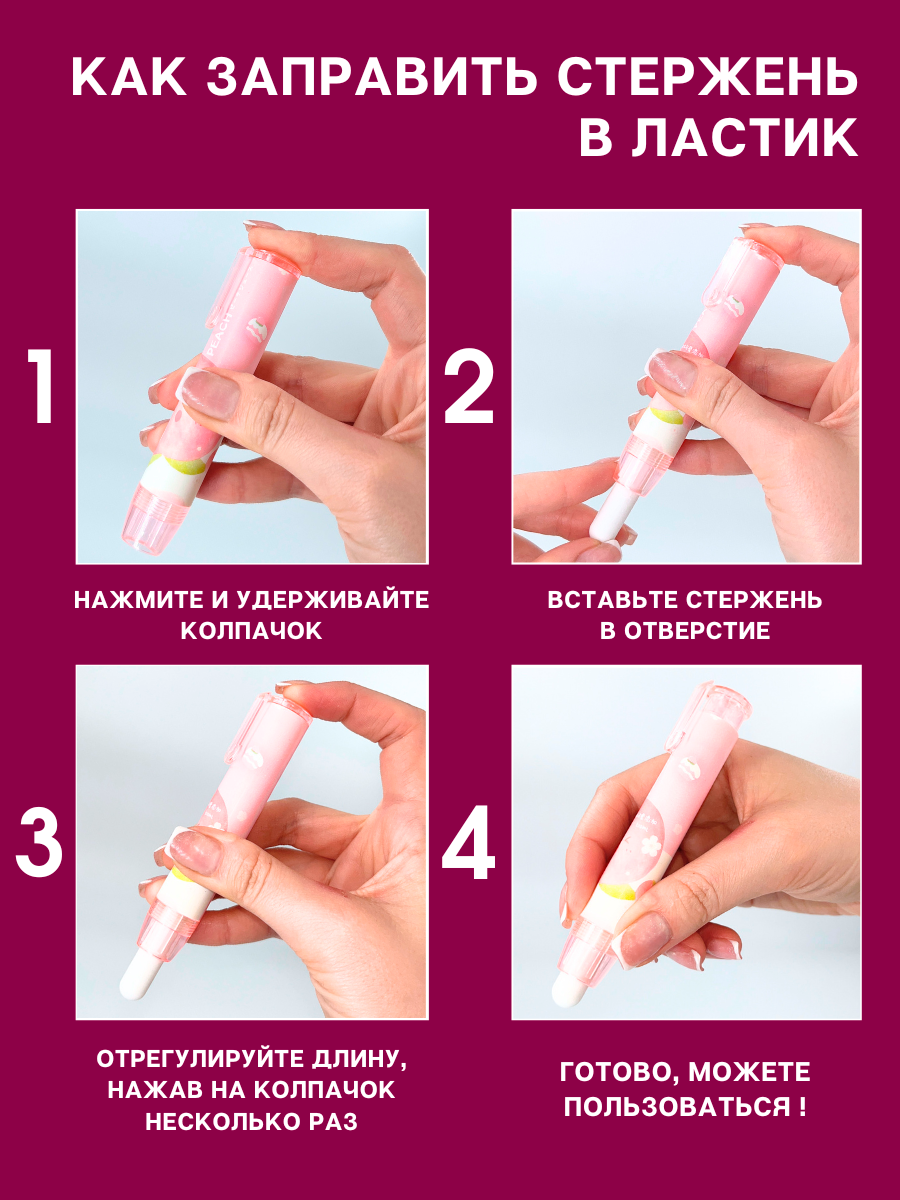 КАК ЗАПРАВИТЬ СТЕРЖЕНЬ В ЛАСТИК

1

НАЖМИТЕ И УДЕРЖИВАЙТЕ КОЛПАЧОК

2

ВСТАВЬТЕ СТЕРЖЕНЬ В ОТВЕРСТИЕ

3

ОТРЕГУЛИРУЙТЕ ДЛИНУ, НАЖАВ НА КОЛПАЧОК НЕСКОЛЬКО РАЗ

4

ГОТОВО, МОЖЕТЕ ПОЛЬЗОВАТЬСЯ !