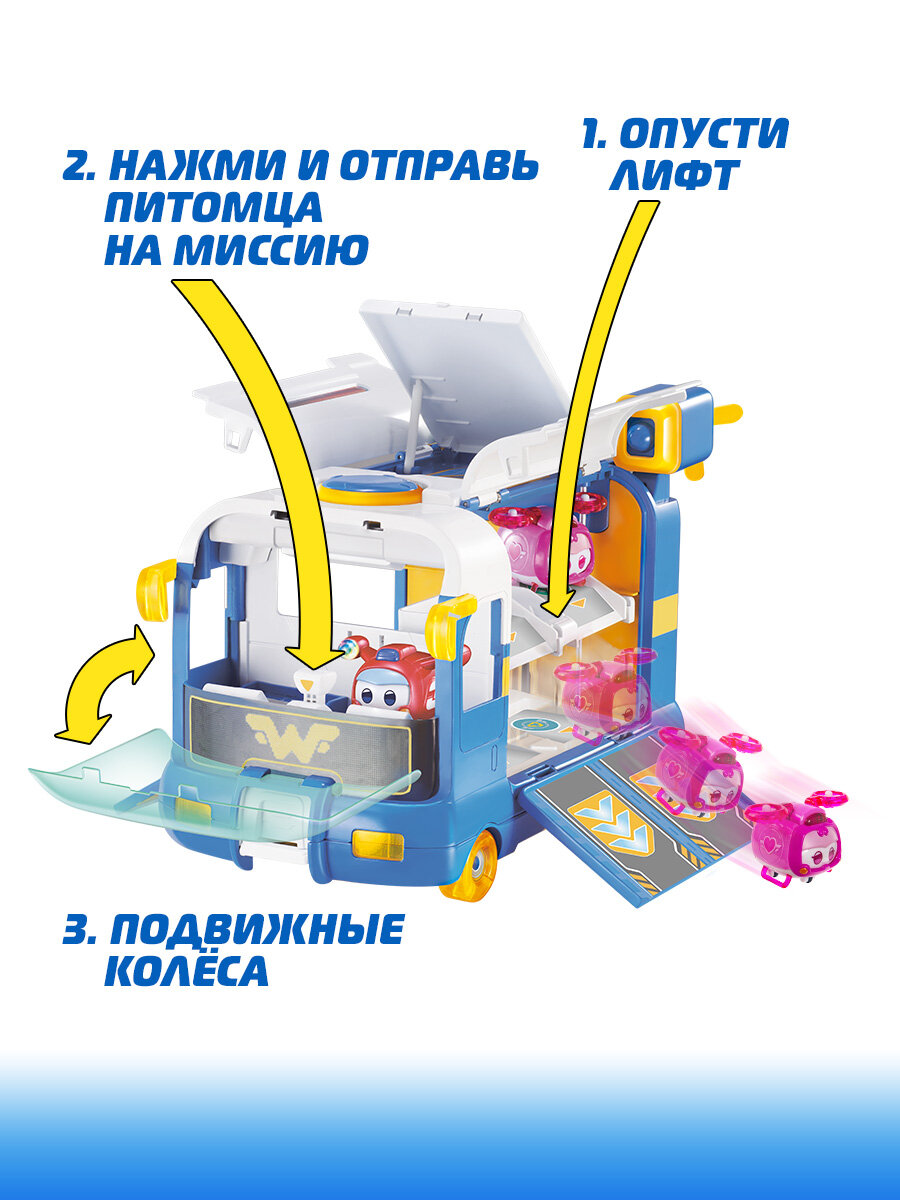 2. НАЖМИ И ОТПРАВЬ ПИТОМЦА НА МИССИЮ

1. ОПУСТИ ЛИФТ

3. ПОДВИЖНЫЕ КОЛЁСА