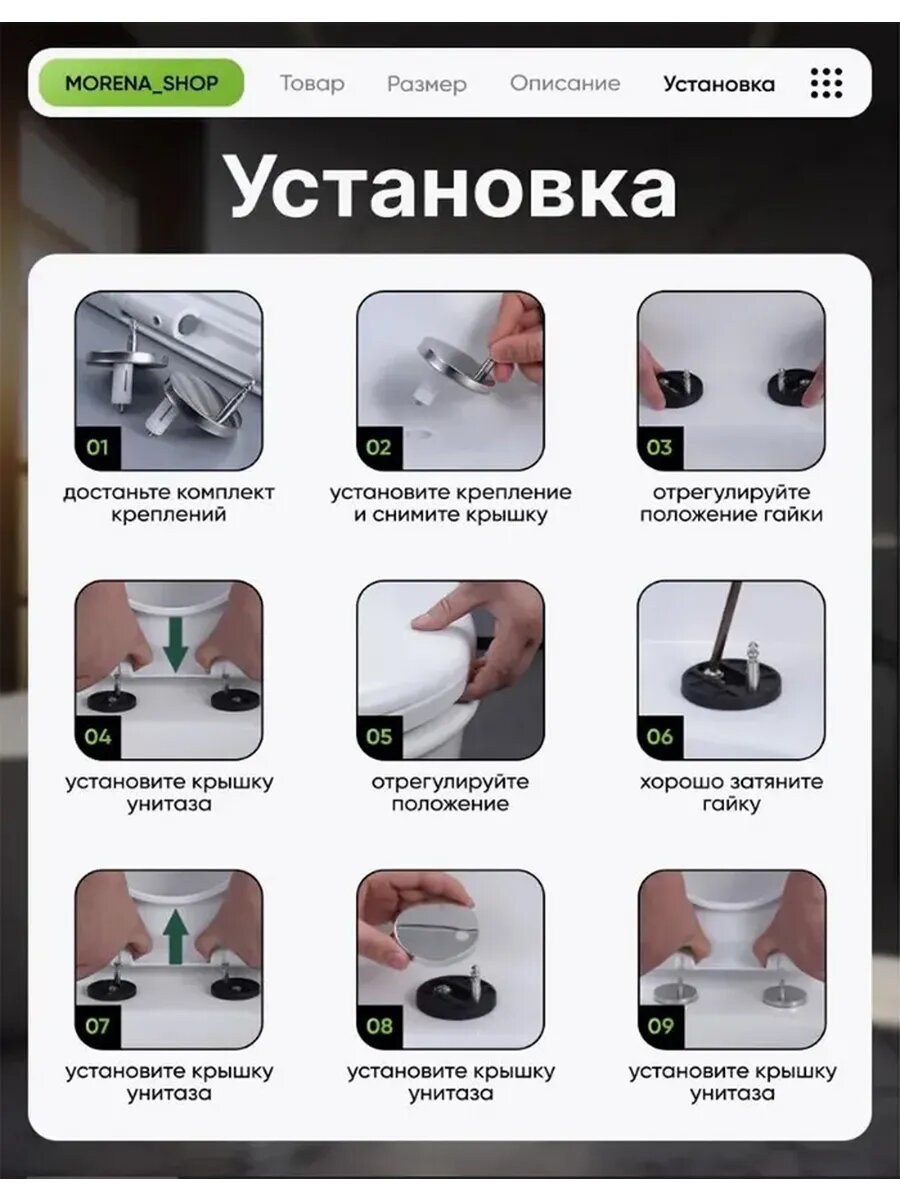 MORENA_SHOP Товар Размер Описание Установка

Установка

01
достаньте комплект креплений

02
установите крепление и снимите крышку

03
отрегулируйте положение гайки

04
установите крышку унитаза

05
отрегулируйте положение

06
хорошо затяните гайку

07
установите крышку унитаза

08
установите крышку унитаза

09
установите крышку унитаза