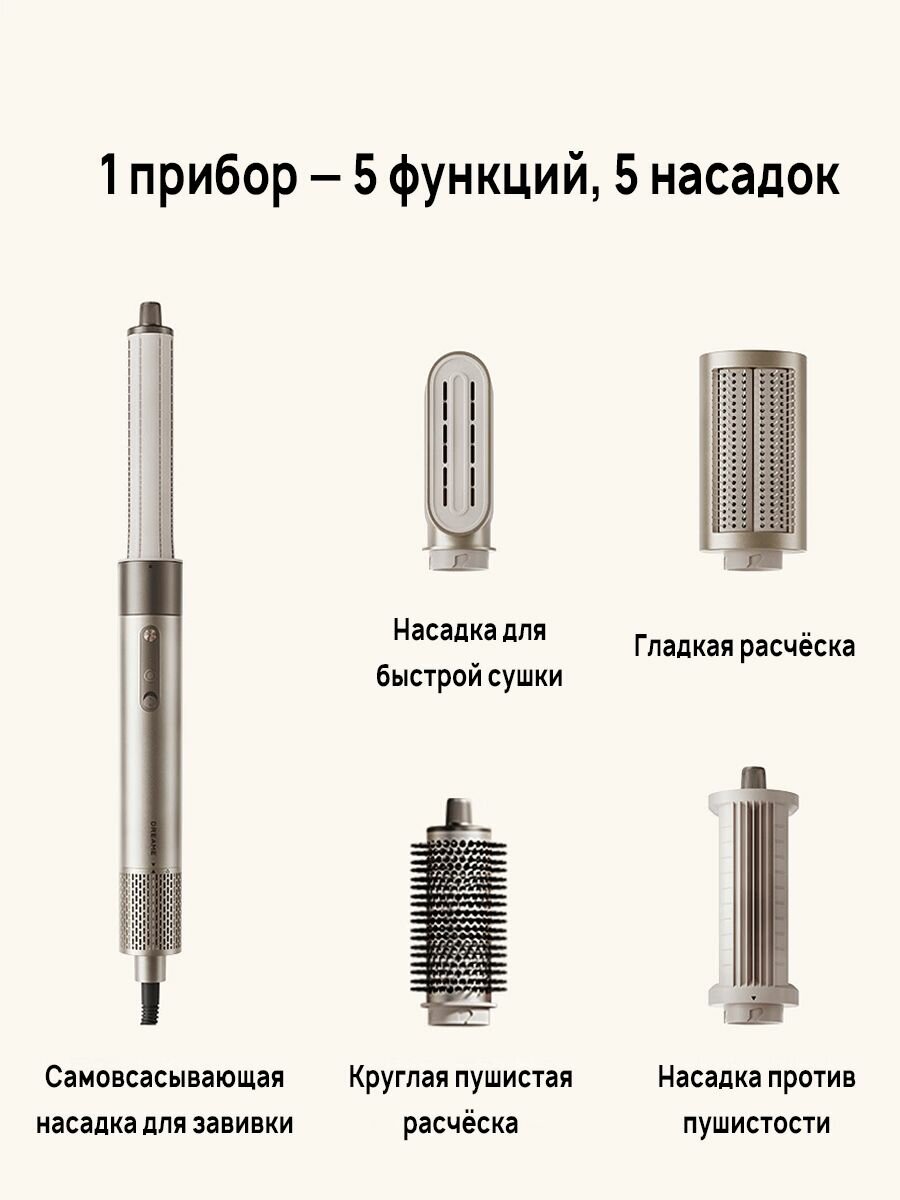 1 прибор — 5 функций, 5 насадок

Насадка для быстрой сушки

Гладкая расчёска

DREAME

Самовсасывающая насадка для завивки

Круглая пушистая расчёска

Насадка против пушистости