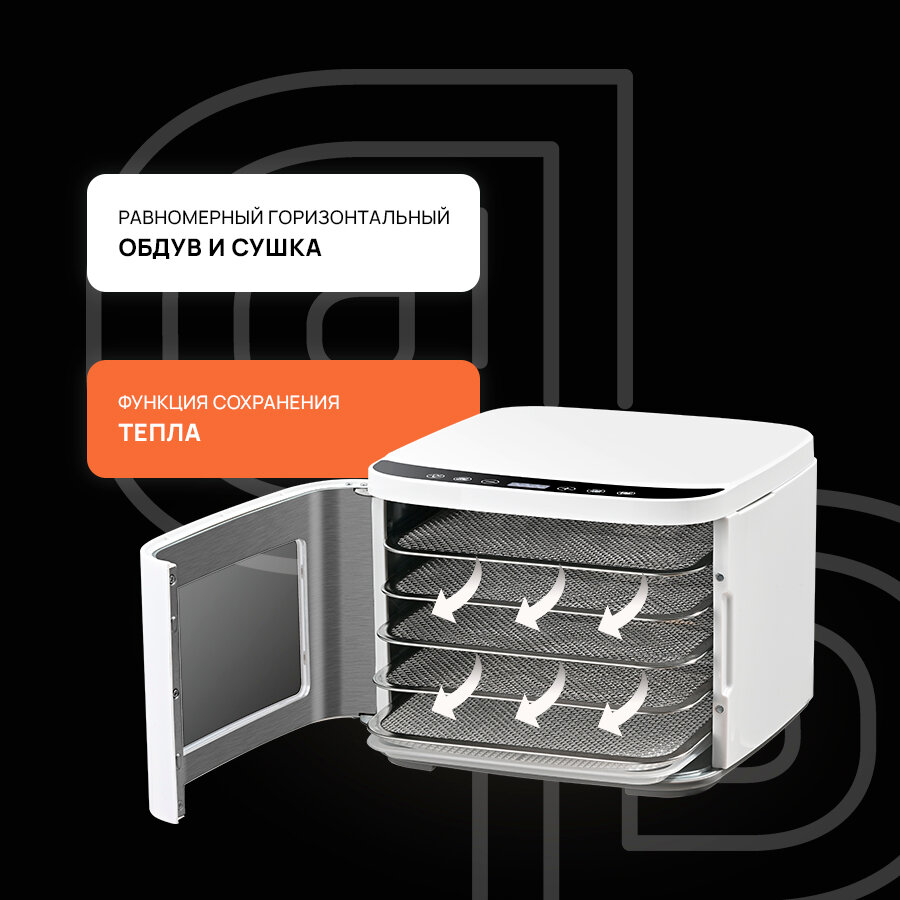 РАВНОМЕРНЫЙ ГОРИЗОНТАЛЬНЫЙ
ОБДУВ И СУШКА

ФУНКЦИЯ СОХРАНЕНИЯ
ТЕПЛА