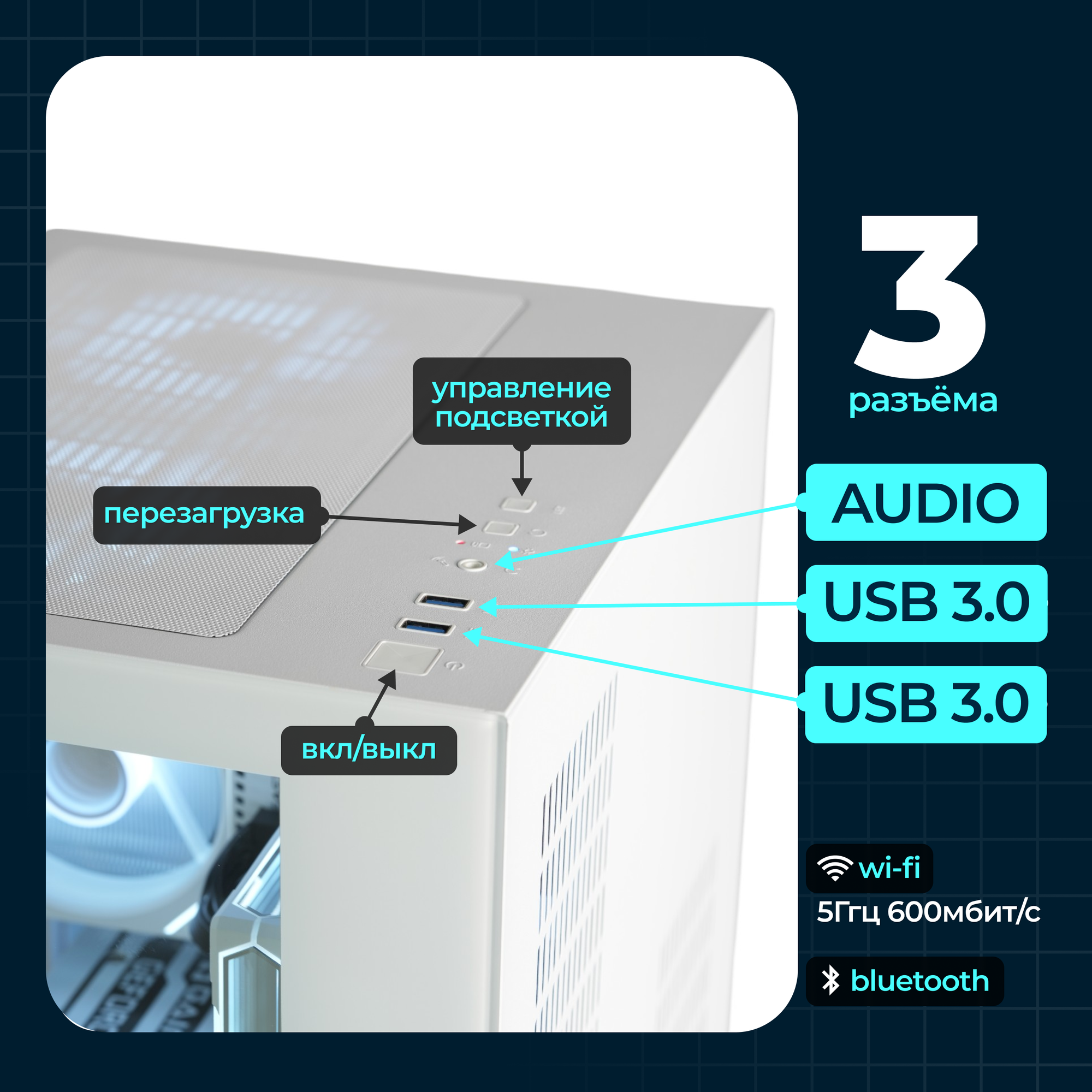 управление подсветкой

перезагрузка

вкл/выкл

3
разъёма

AUDIO

USB 3.0

USB 3.0

wi-fi
5Ггц 600мбит/с

bluetooth