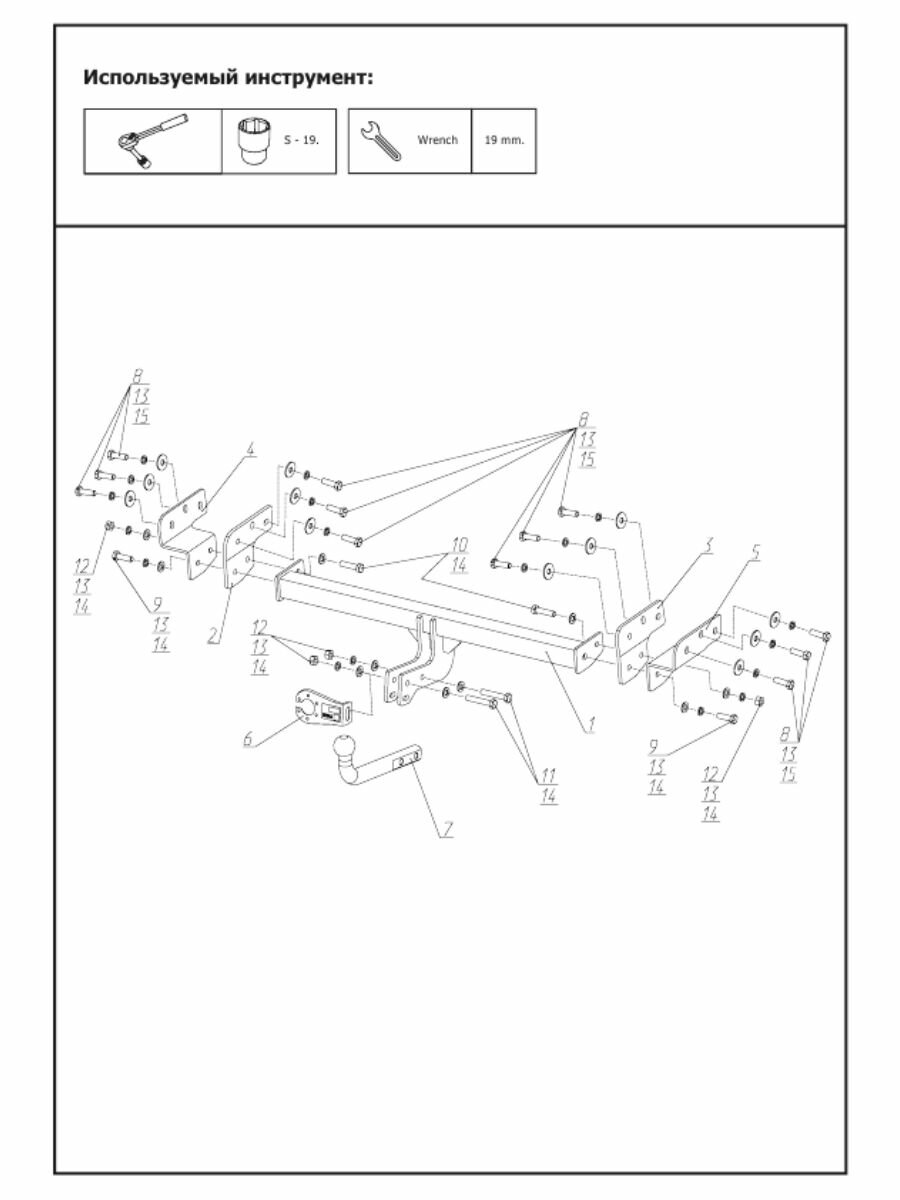 Используемый инструмент:

S - 19.

Wrench

19 mm.

8
13
15

4

8
13
15

12
13
14

9
13
14

2

10
14

3

5

12
13
14

1

6

7

11
14

9
13
14

12
13
14

8
13
15