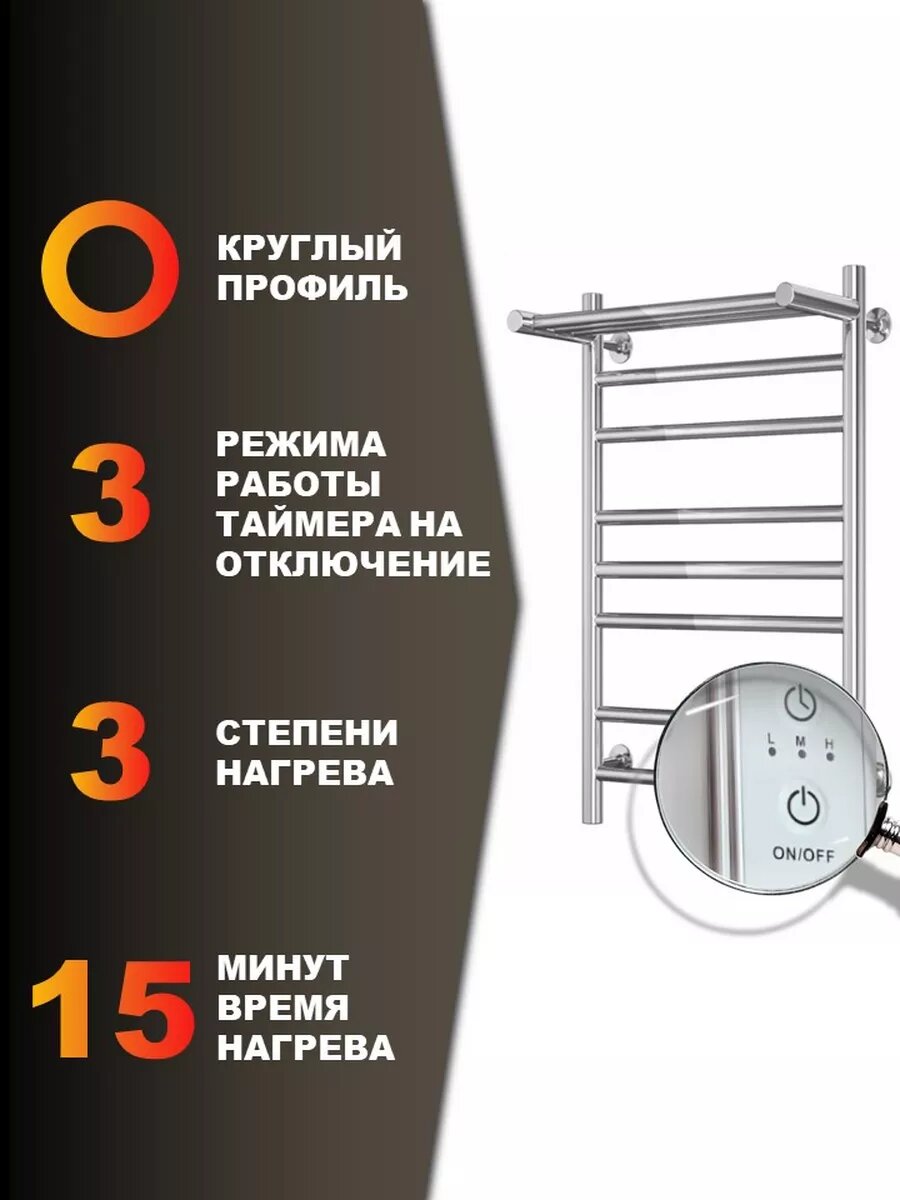 КРУГЛЫЙ ПРОФИЛЬ

3 РЕЖИМА РАБОТЫ ТАЙМЕРА НА ОТКЛЮЧЕНИЕ

3 СТЕПЕНИ НАГРЕВА

15 МИНУТ ВРЕМЯ НАГРЕВА

L M H

ON/OFF